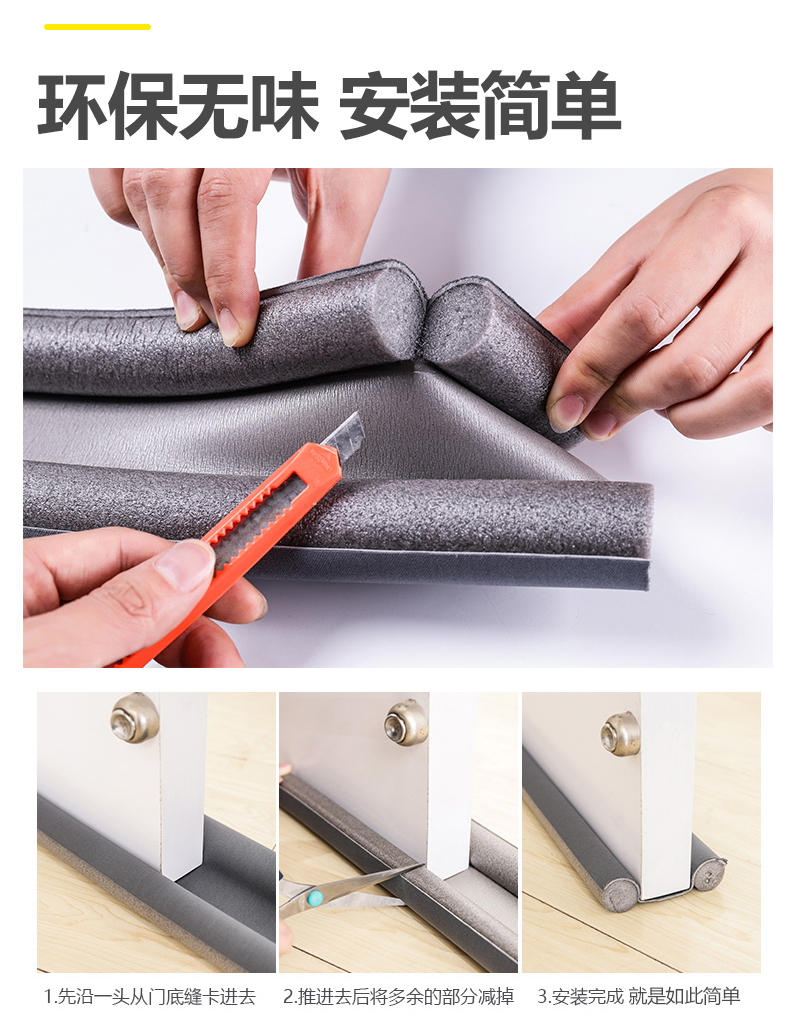 环保无味 安装简单

1.先沿一头从门底缝卡进去

2.推进去后将多余的部分减掉

3.安装完成 就是如此简单