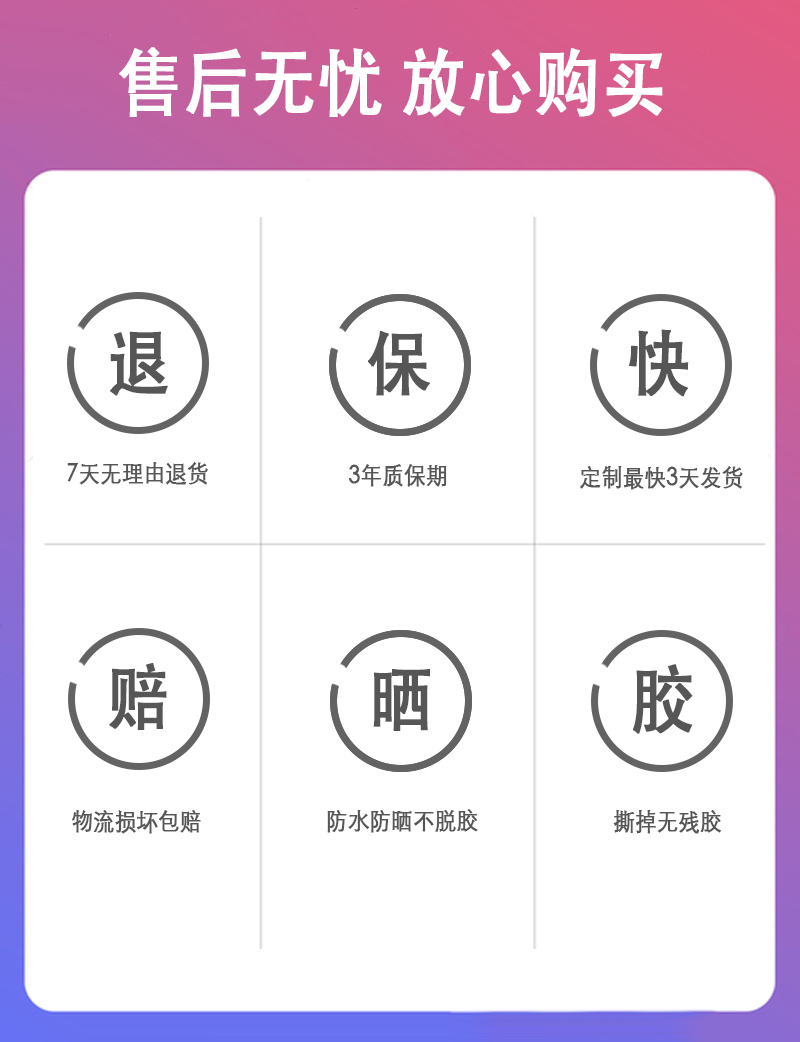 售后无忧 放心购买

退

7天无理由退货

保

3年质保期

快

定制最快3天发货

赔

物流损坏包赔

晒

防水防晒不脱胶

胶

撕掉无残胶