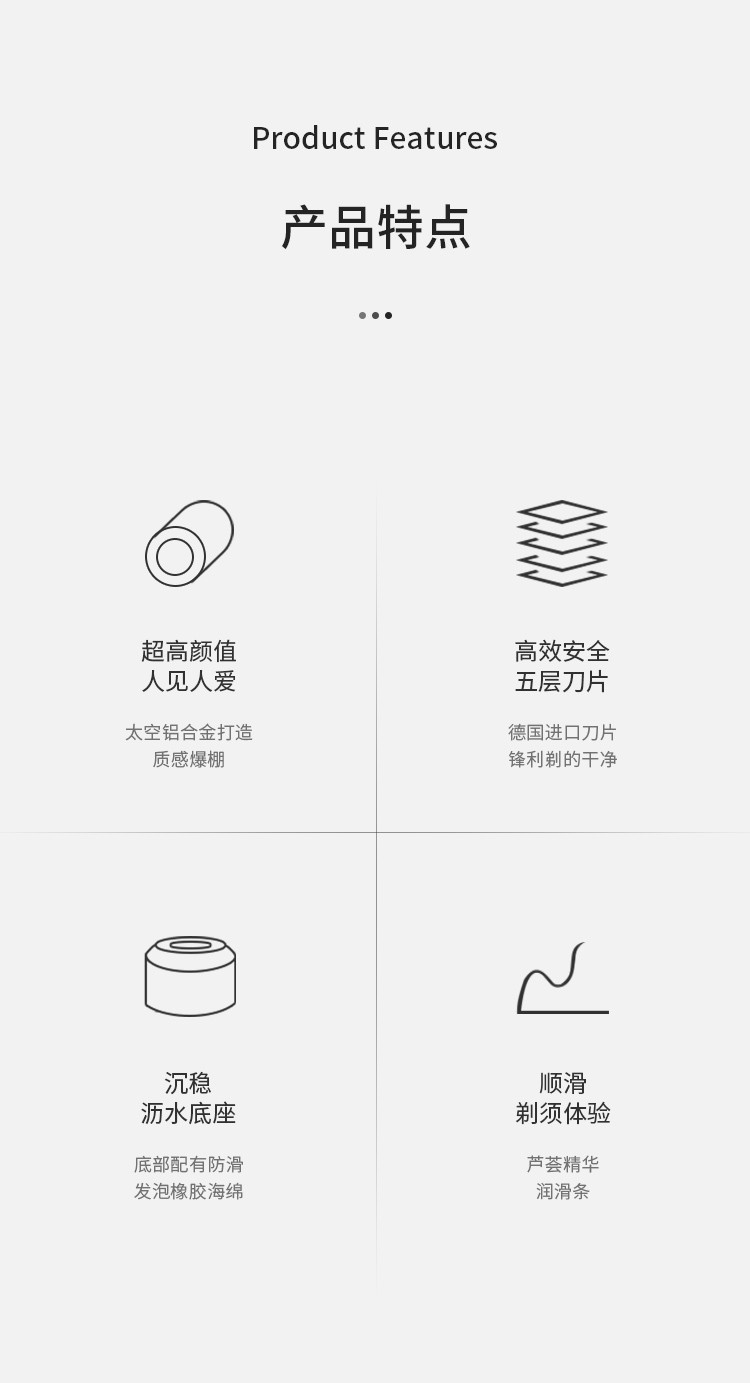 Product Features

产品特点

超高颜值
人见人爱

太空铝合金打造
质感爆棚

高效安全
五层刀片

德国进口刀片
锋利剃的干净

沉稳
沥水底座

底部配有防滑
发泡橡胶海绵

顺滑
剃须体验

芦荟精华
润滑条