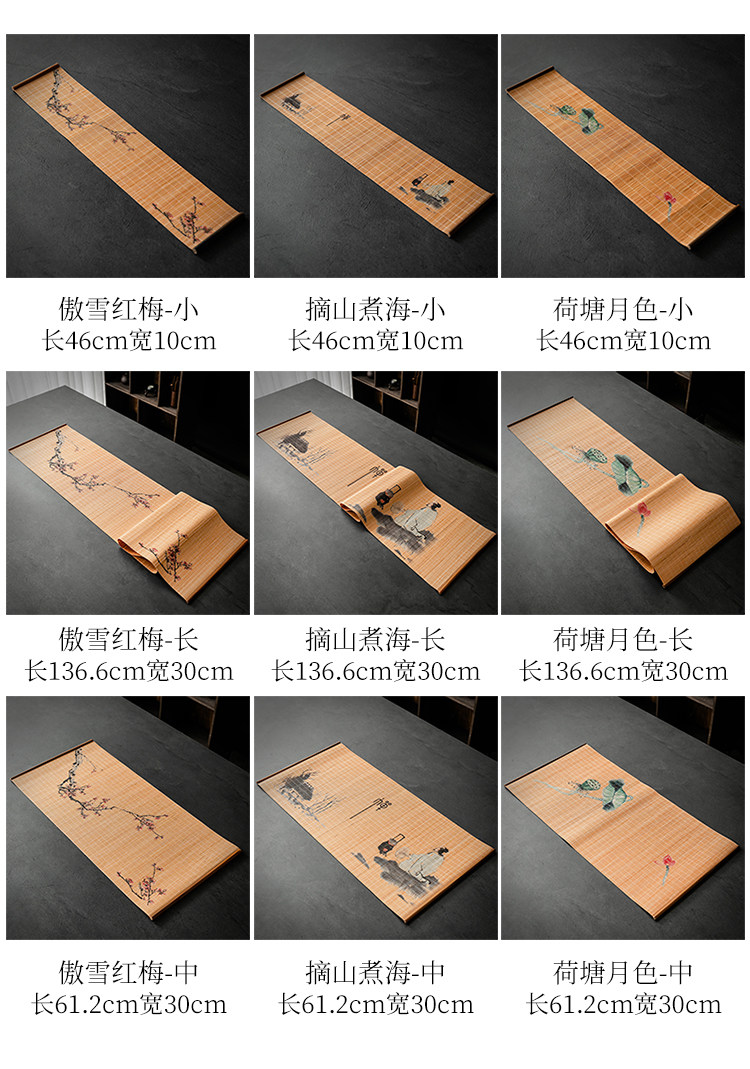 傲雪红梅-小
长46cm宽10cm

摘山煮海-小
长46cm宽10cm

荷塘月色-小
长46cm宽10cm

傲雪红梅-长
长136.6cm宽30cm

摘山煮海-长
长136.6cm宽30cm

荷塘月色-长
长136.6cm宽30cm

傲雪红梅-中
长61.2cm宽30cm

摘山煮海-中
长61.2cm宽30cm

荷塘月色-中
长61.2cm宽30cm