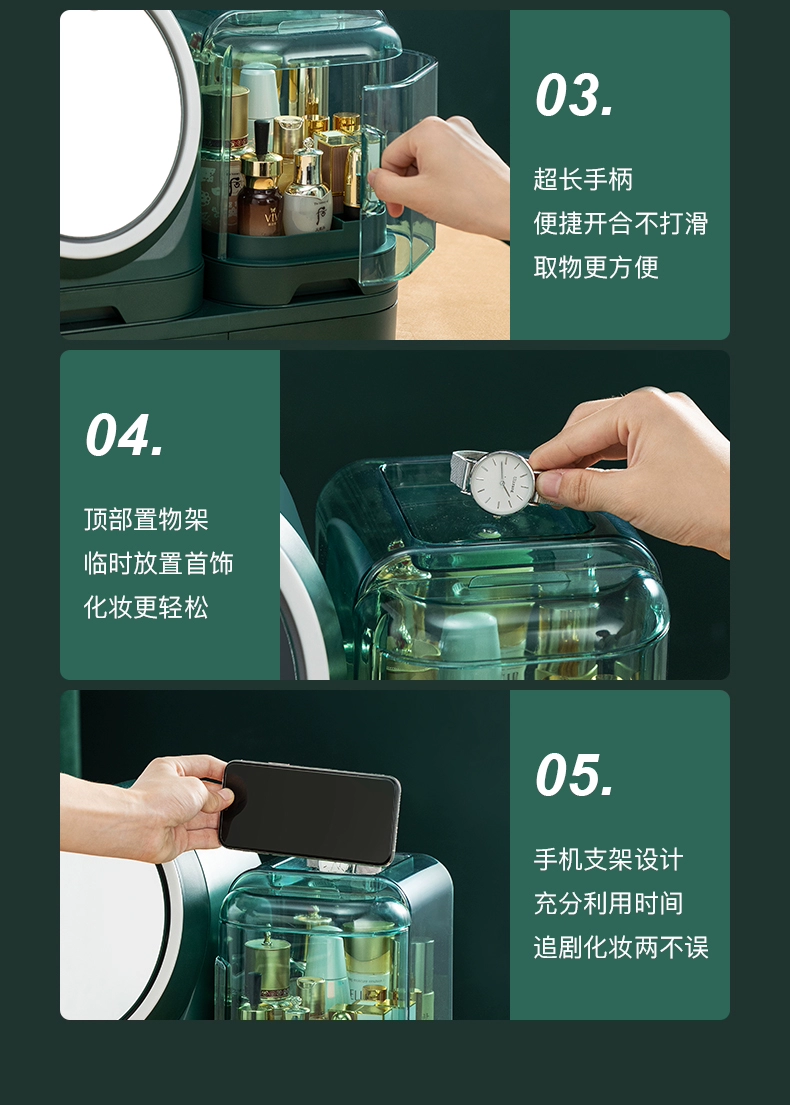 03.

超长手柄
便捷开合不打滑
取物更方便

04.

顶部置物架
临时放置首饰
化妆更轻松

05.

手机支架设计
充分利用时间
追剧化妆两不误