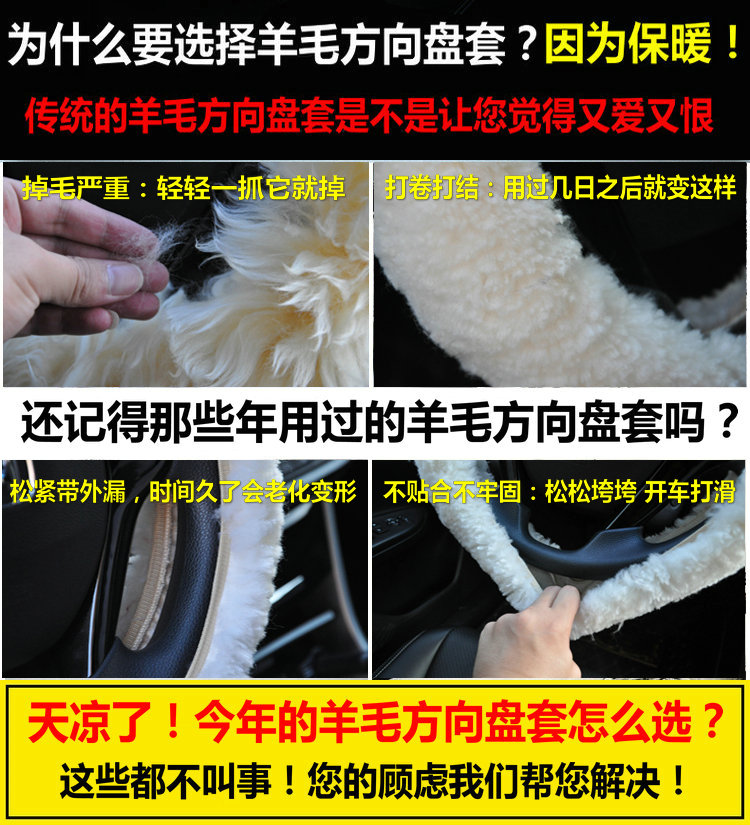 为什么要选择羊毛方向盘套？因为保暖！

传统的羊毛方向盘套是不是让您觉得又爱又恨

掉毛严重：轻轻一抓它就掉

打卷打结：用过几日之后就变这样

还记得那些年用过的羊毛方向盘套吗？

松紧带外漏，时间久了会老化变形

不贴合不牢固：松松垮垮 开车打滑

天凉了！今年的羊毛方向盘套怎么选？

这些都不叫事！您的顾虑我们帮您解决！