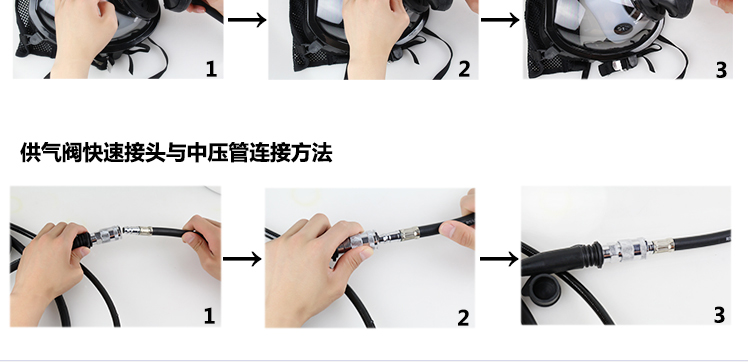 1

2

3

供气阀快速接头与中压管连接方法

1

2

3