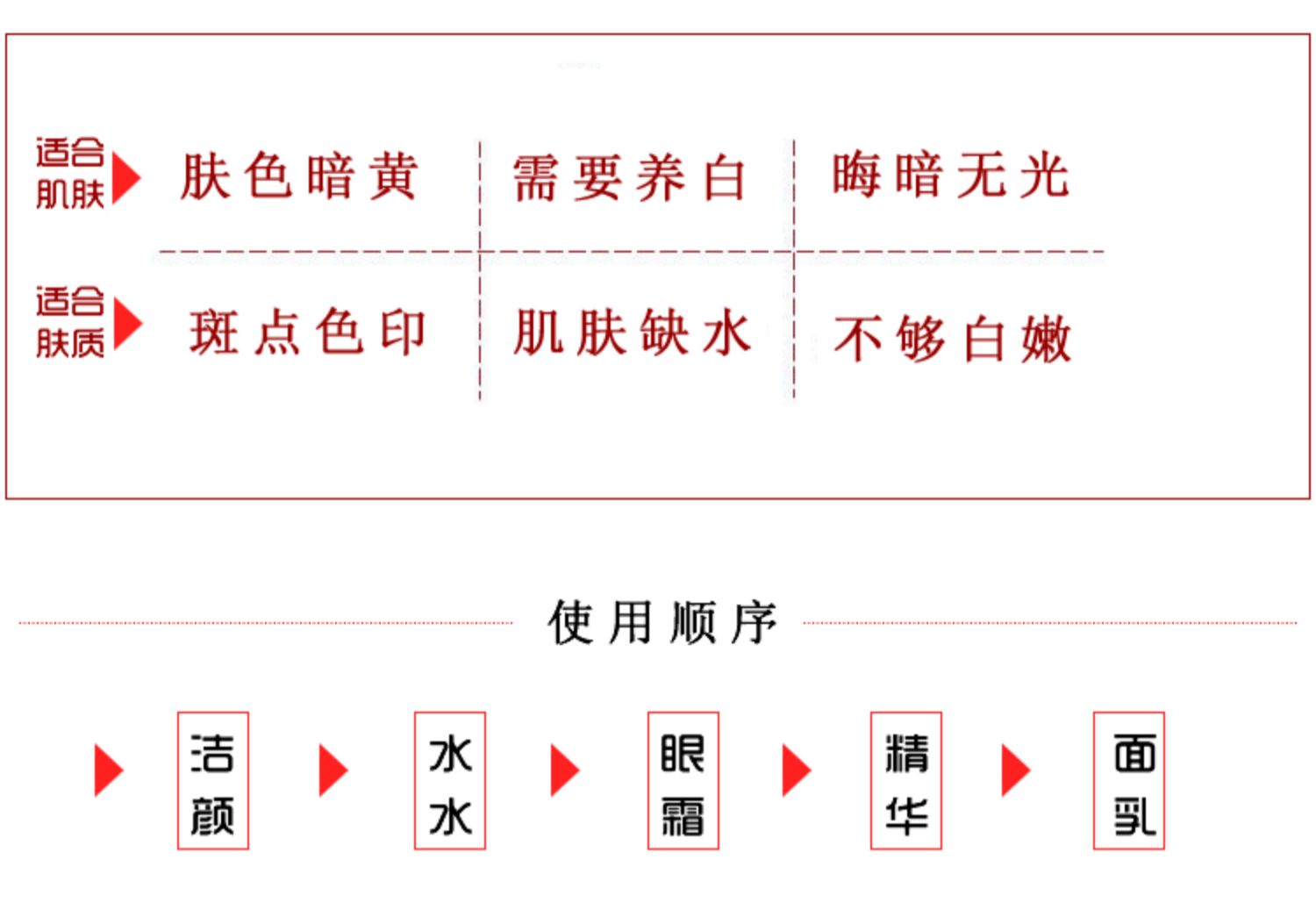 适合肌肤 肤色暗黄 需要养白 晦暗无光

适合肤质 斑点色印 肌肤缺水 不够白嫩

使用顺序

洁颜 水水 眼霜 精华 面乳