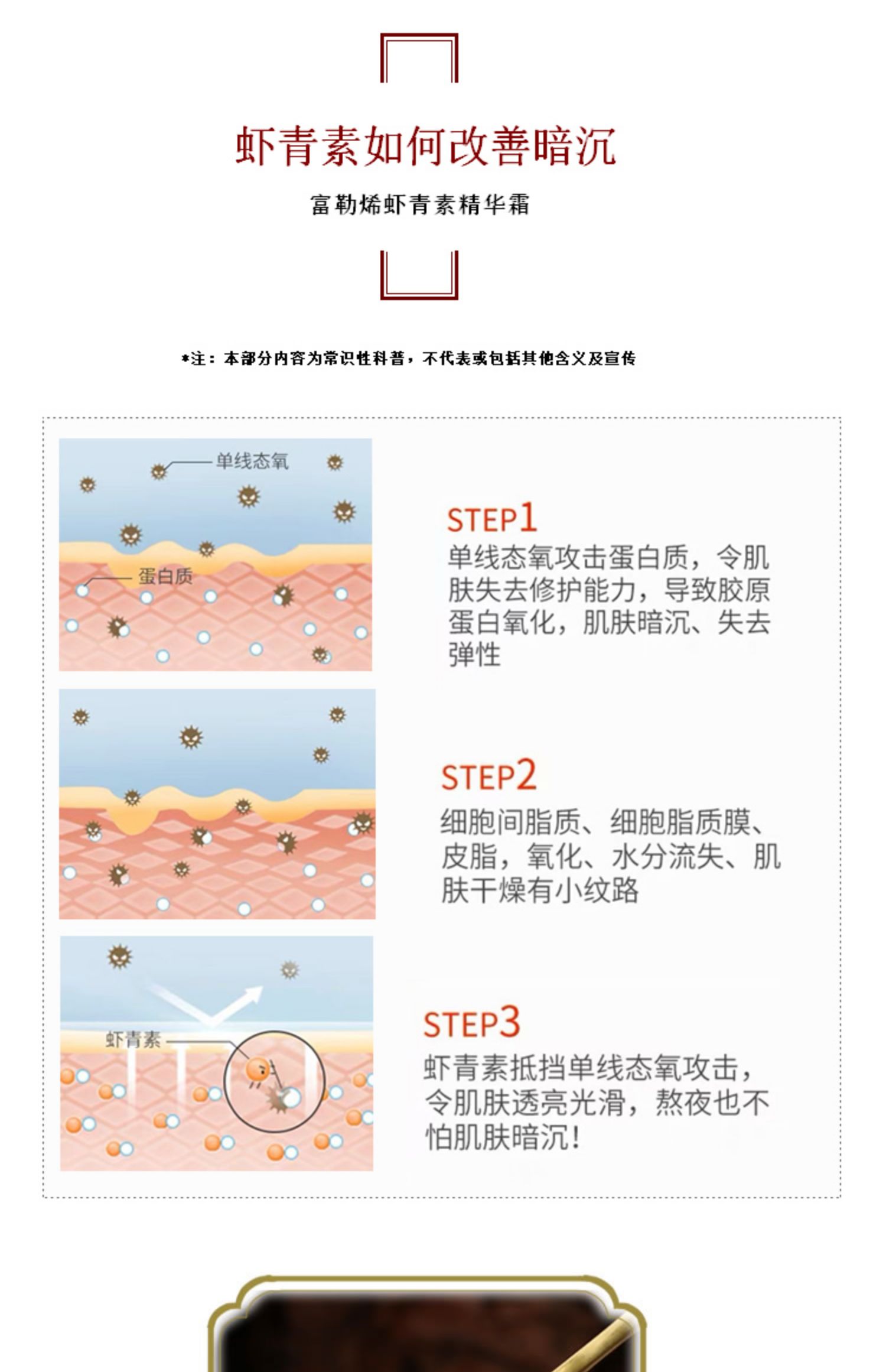 虾青素如何改善暗沉

富勒烯虾青素精华霜

*注：本部分内容为常识性科普，不代表或包括其他含义及宣传

单线态氧

蛋白质

STEP1
单线态氧攻击蛋白质，令肌肤失去修护能力，导致胶原蛋白氧化，肌肤暗沉、失去弹性

STEP2
细胞间脂质、细胞脂质膜、皮脂，氧化、水分流失、肌肤干燥有小纹路

虾青素

STEP3
虾青素抵挡单线态氧攻击，令肌肤透亮光滑，熬夜也不怕肌肤暗沉！