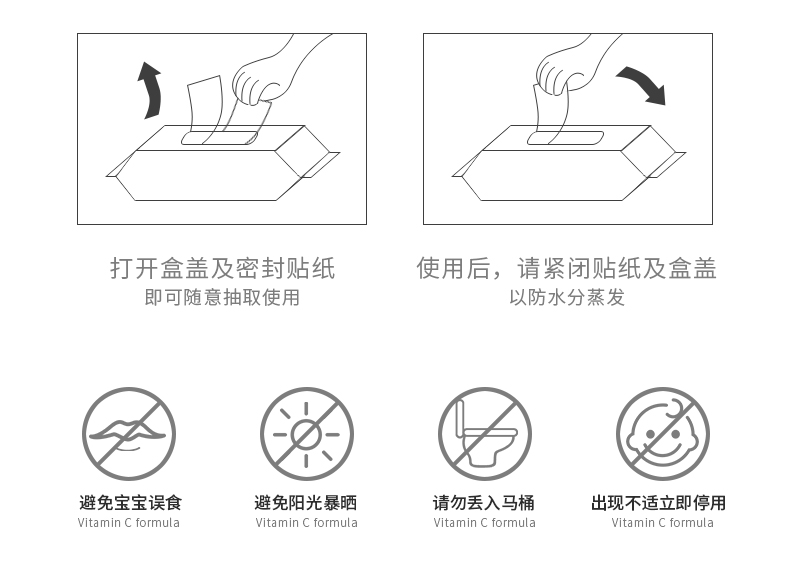 打开盒盖及密封贴纸
即可随意抽取使用

使用后，请紧闭贴纸及盒盖
以防水分蒸发

避免宝宝误食
Vitamin C formula

避免阳光暴晒
Vitamin C formula

请勿丢入马桶
Vitamin C formula

出现不适立即停用
Vitamin C formula