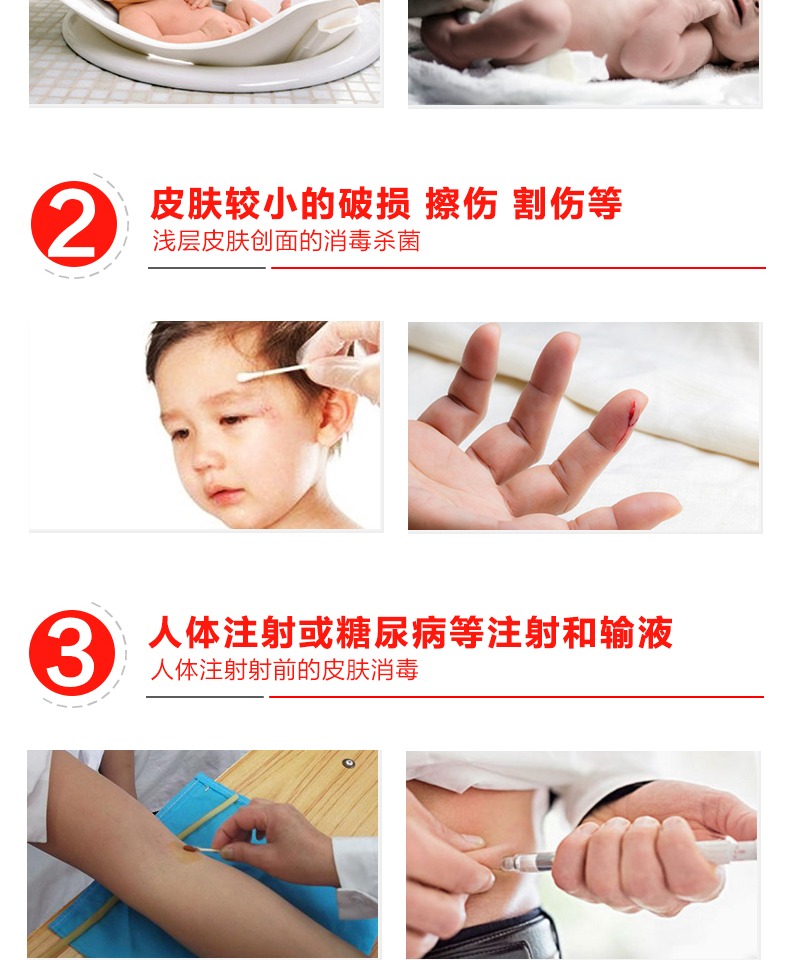 2

皮肤较小的破损 擦伤 割伤等

浅层皮肤创面的消毒杀菌

3

人体注射或糖尿病等注射和输液

人体注射射前的皮肤消毒