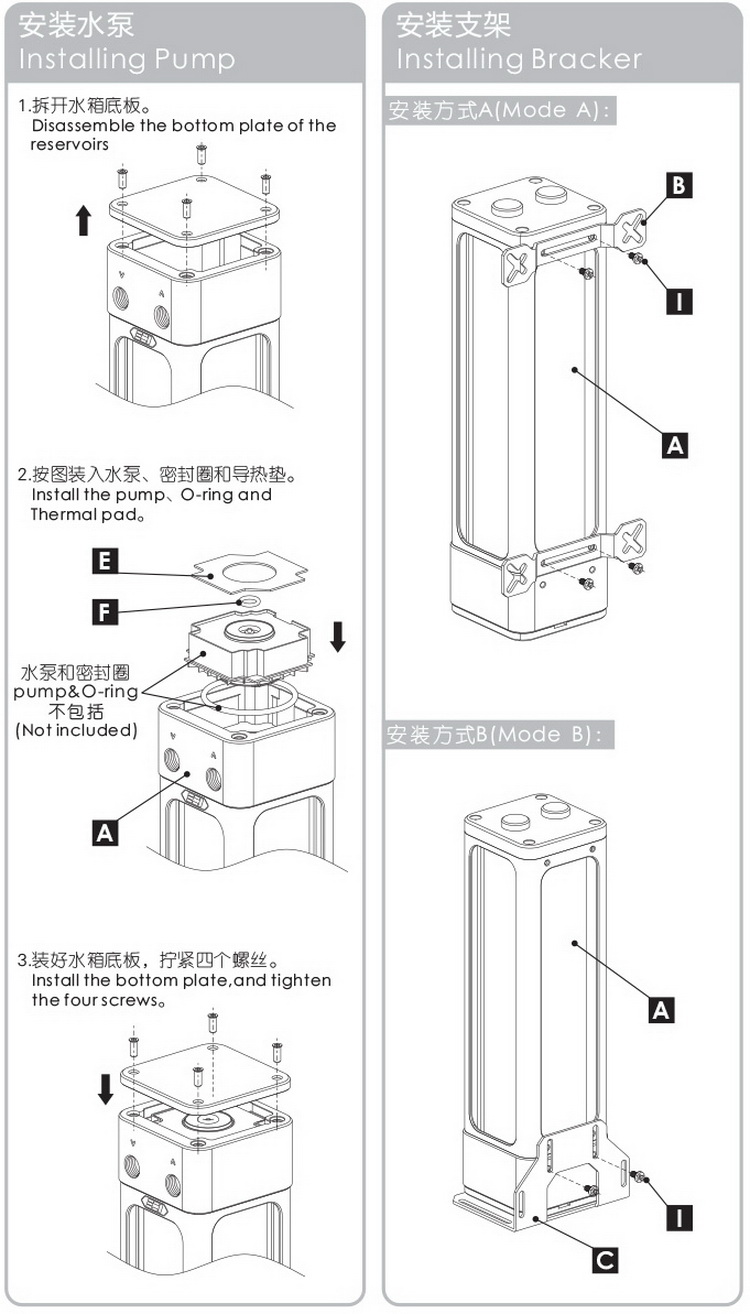 安装水泵
Installing Pump

1.拆开水箱底板。
Disassemble the bottom plate of the reservoirs

2.按图装入水泵、密封圈和导热垫。
Install the pump、O-ring and Thermal pad。

E

F

水泵和密封圈
pump&O-ring
不包括
(Not included)

A

3.装好水箱底板，拧紧四个螺丝。
Install the bottom plate,and tighten the four screws。

安装支架
Installing Bracker

安装方式A(Mode A):

B

I

A

安装方式B(Mode B):

A

I

C