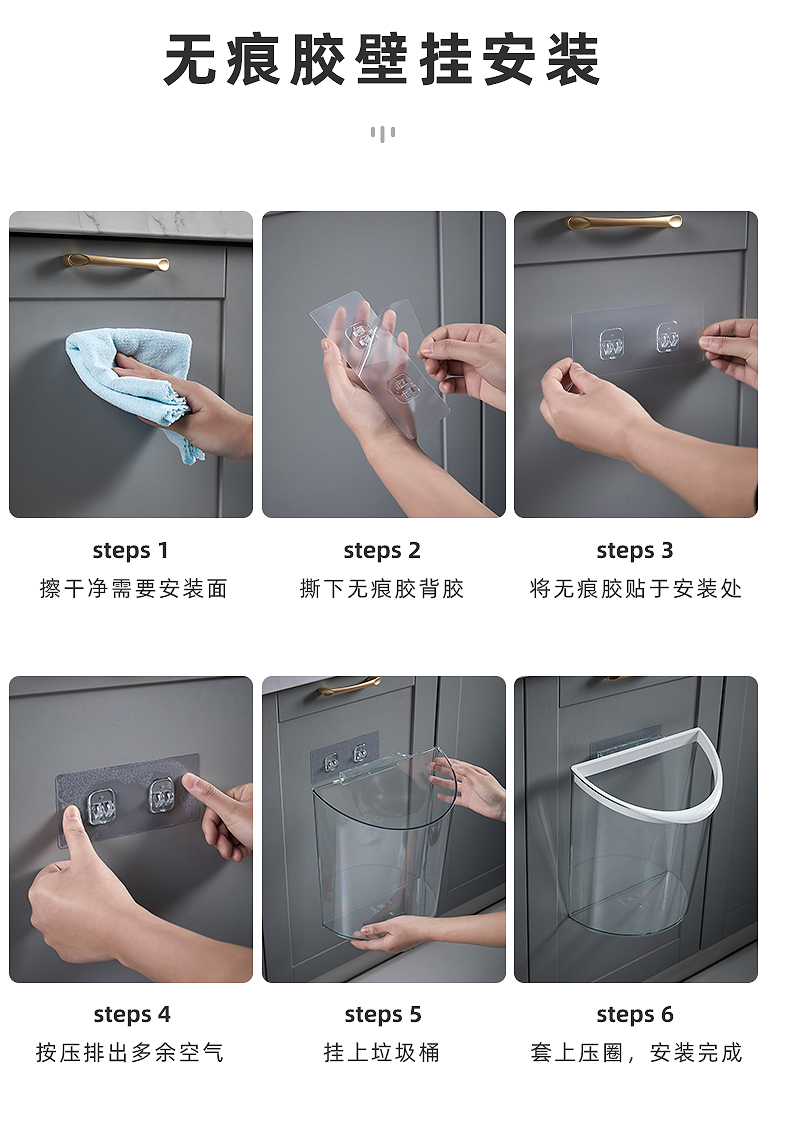 无痕胶壁挂安装

steps 1
擦干净需要安装面

steps 2
撕下无痕胶背胶

steps 3
将无痕胶贴于安装处

steps 4
按压排出多余空气

steps 5
挂上垃圾桶

steps 6
套上压圈，安装完成