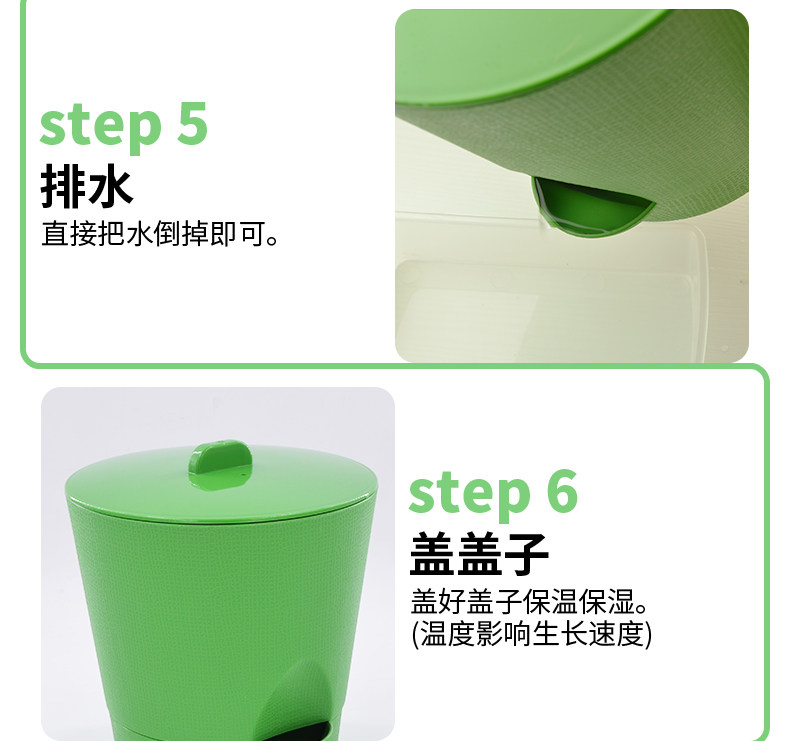 step 5
排水
直接把水倒掉即可。

step 6
盖盖子
盖好盖子保温保湿。
(温度影响生长速度)