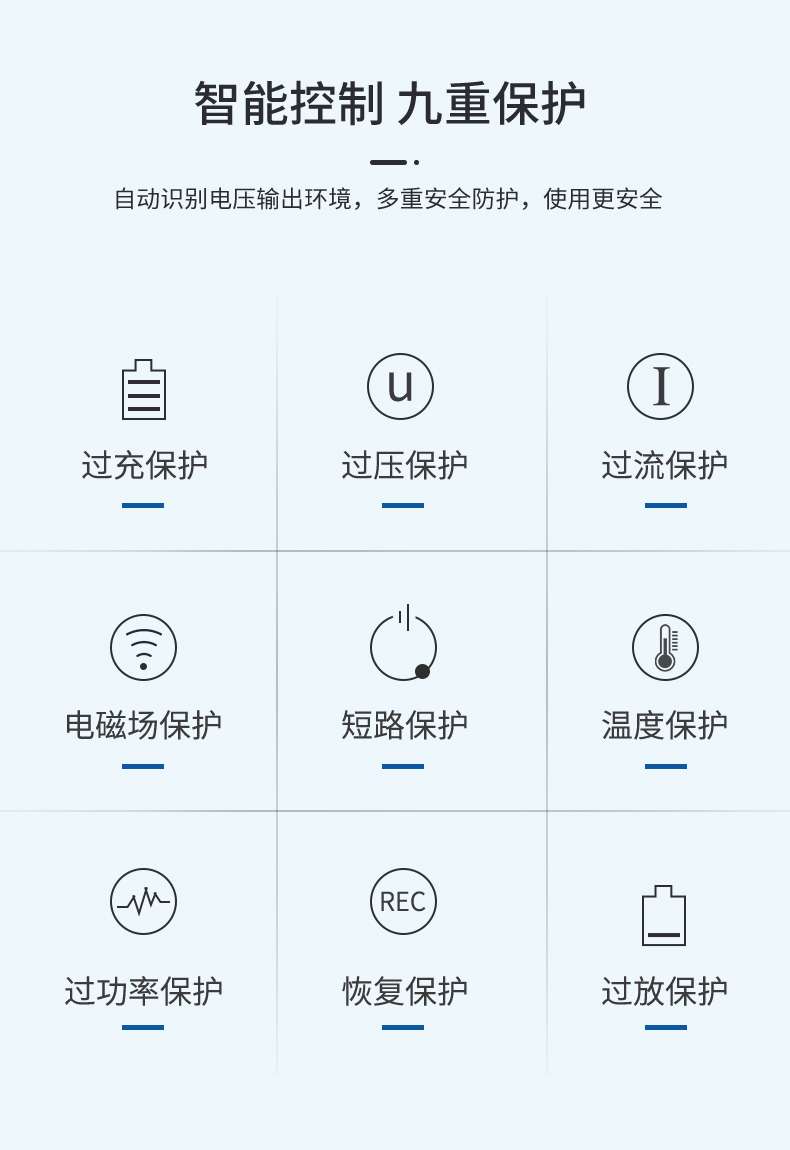 智能控制 九重保护

自动识别电压输出环境，多重安全防护，使用更安全

u

过充保护

过压保护

I

过流保护

电磁场保护

短路保护

温度保护

过功率保护

REC

恢复保护

过放保护