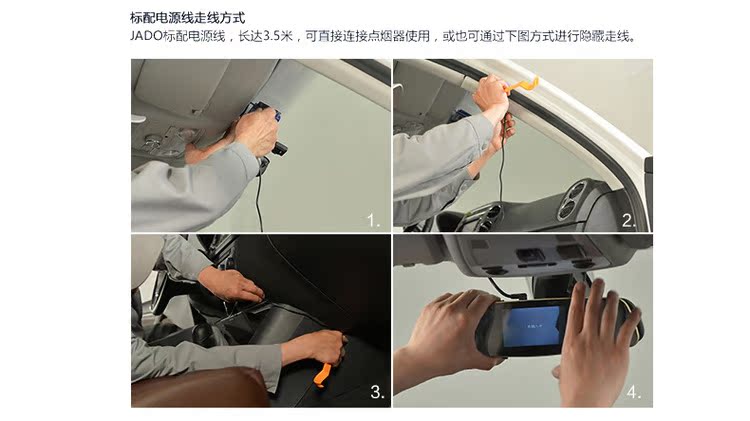 标配电源线走线方式

JADO标配电源线，长达3.5米，可直接连接点烟器使用，或也可通过下图方式进行隐藏走线。

1.

2.

3.

4.