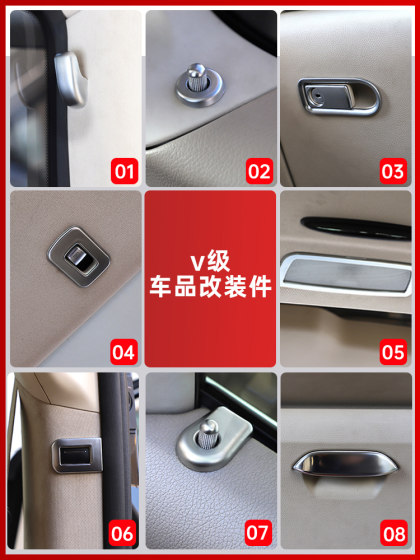 01

02

03

04

V级
车品改装件

05

06

07

08