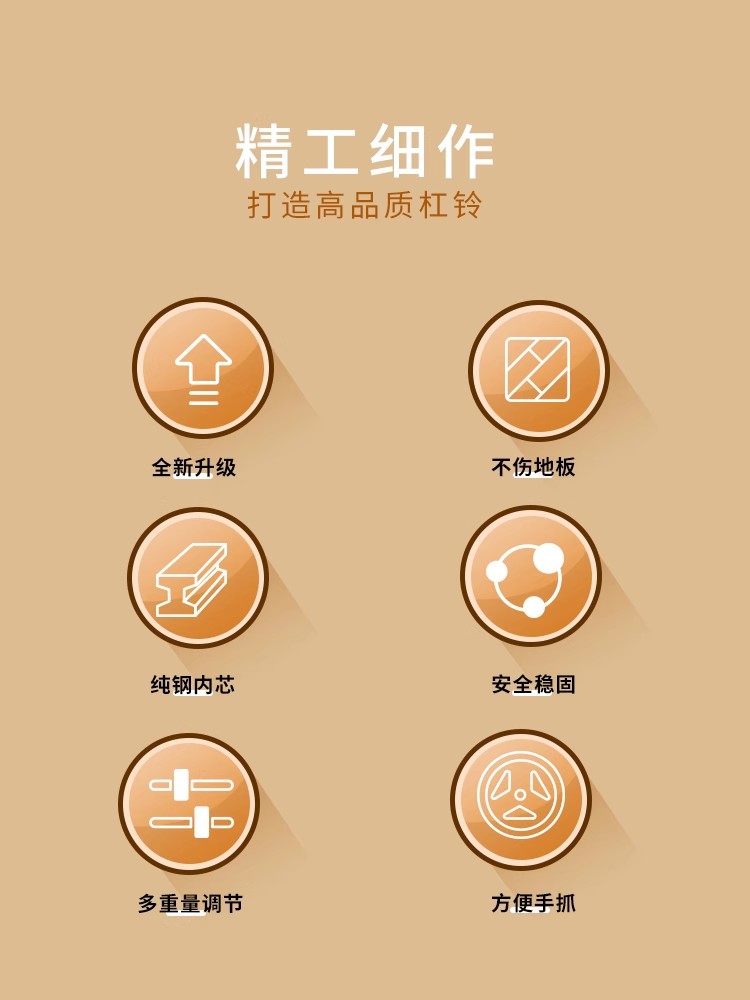 精工细作
打造高品质杠铃

全新升级

不伤地板

纯钢内芯

安全稳固

多重量调节

方便手抓