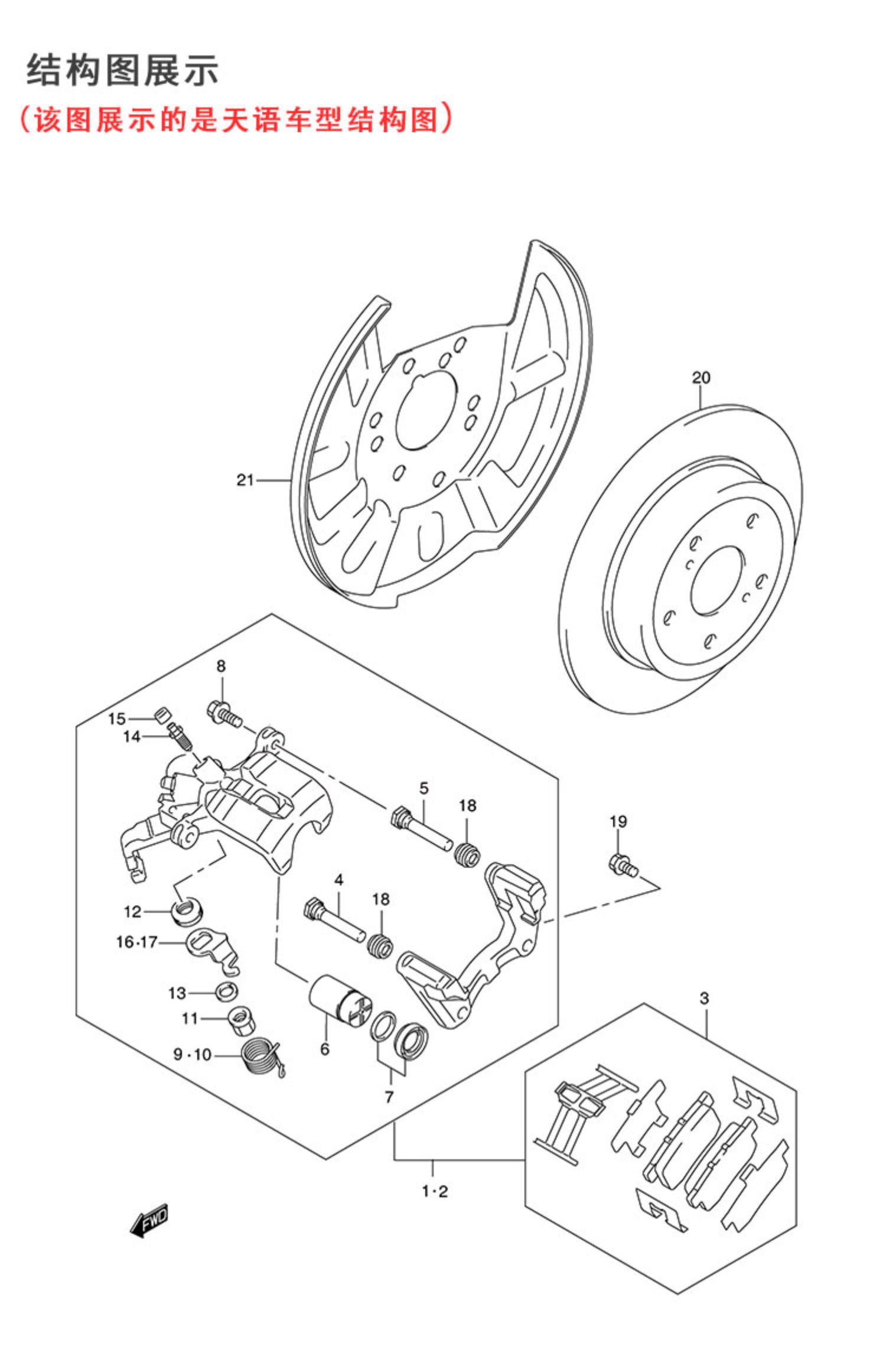 结构图展示
（该图展示的是天语车型结构图）

20
21
8
15
14
5
18
19
4
18
12
16·17
13
11
9·10
6
7
3
1·2
FWD