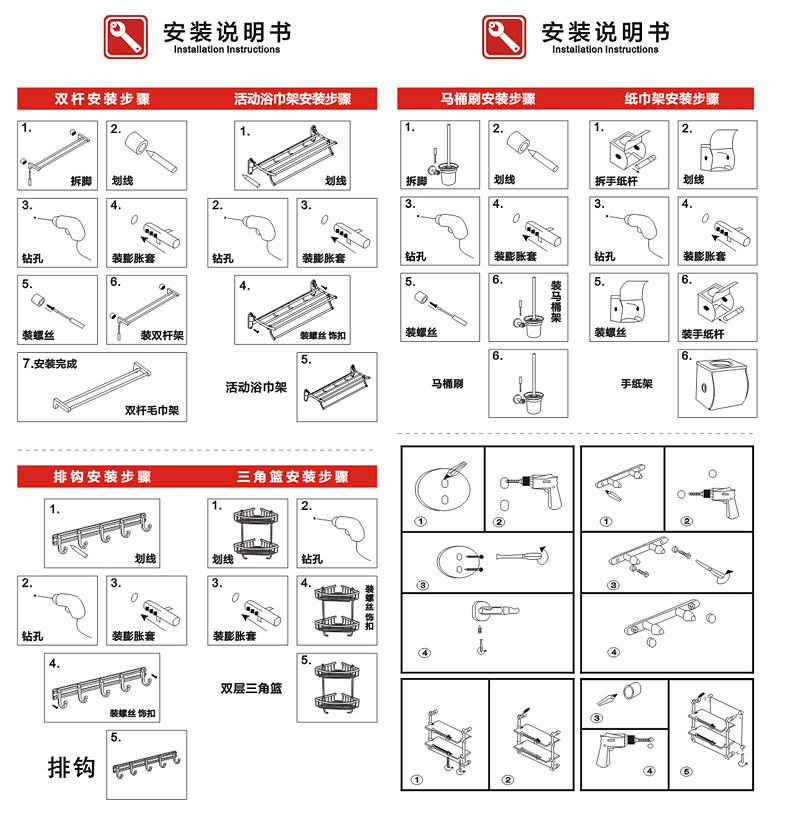 安装说明书
Installation Instructions

双杆安装步骤

1. 拆脚
2. 划线
3. 钻孔
4. 装膨胀套
5. 装螺丝
6. 装双杆架
7.安装完成 双杆毛巾架

活动浴巾架安装步骤

1. 划线
2. 钻孔
3. 装膨胀套
4. 装螺丝 饰扣
活动浴巾架
5.

排钩安装步骤

1. 划线
2. 钻孔
3. 装膨胀套
4. 装螺丝 饰扣
排钩
5.

三角篮安装步骤

1. 划线
2. 钻孔
3. 装膨胀套
4. 装螺丝饰扣
双层三角篮
5.

安装说明书
Installation Instructions

马桶刷安装步骤

1. 拆脚
2. 划线
3. 钻孔
4. 装膨胀套
5. 装螺丝
6. 装马桶架
马桶刷
6.

纸巾架安装步骤

1. 拆手纸杆
2. 划线
3. 钻孔
4. 装膨胀套
5. 装螺丝
6. 装手纸杆
手纸架
6.

①
②
③
④

①
②
③
④

①
②

③
④
⑤