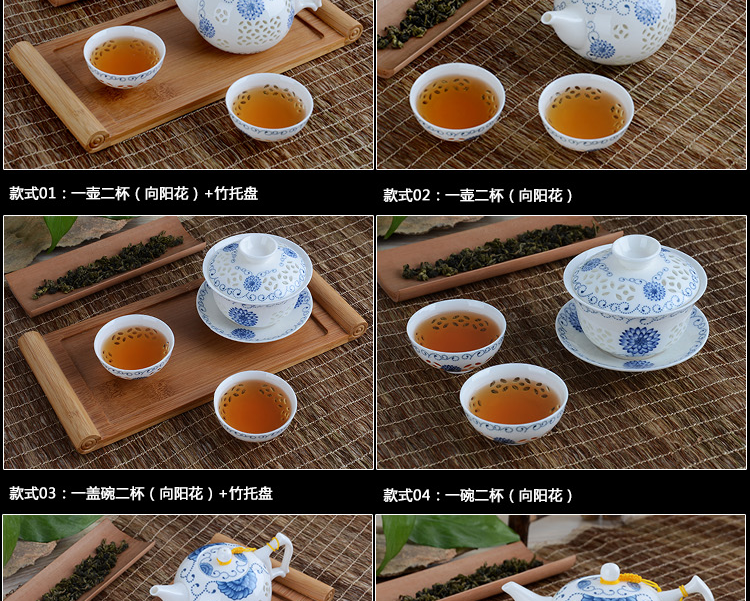 款式01：一壶二杯（向阳花）+竹托盘

款式02：一壶二杯（向阳花）

款式03：一盖碗二杯（向阳花）+竹托盘

款式04：一碗二杯（向阳花）