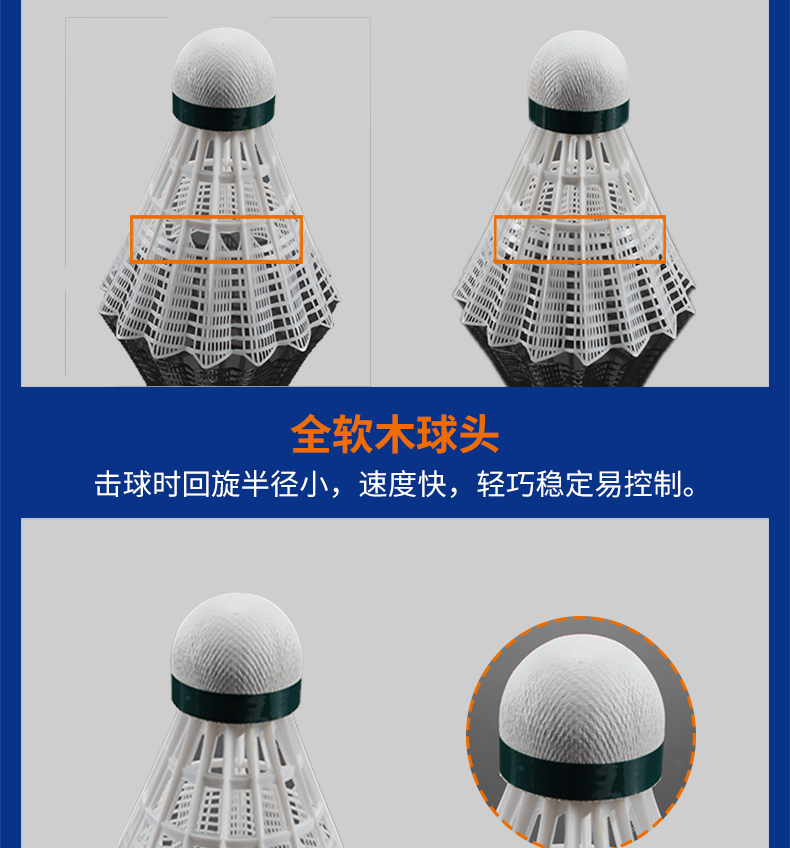 全软木球头
击球时回旋半径小，速度快，轻巧稳定易控制。