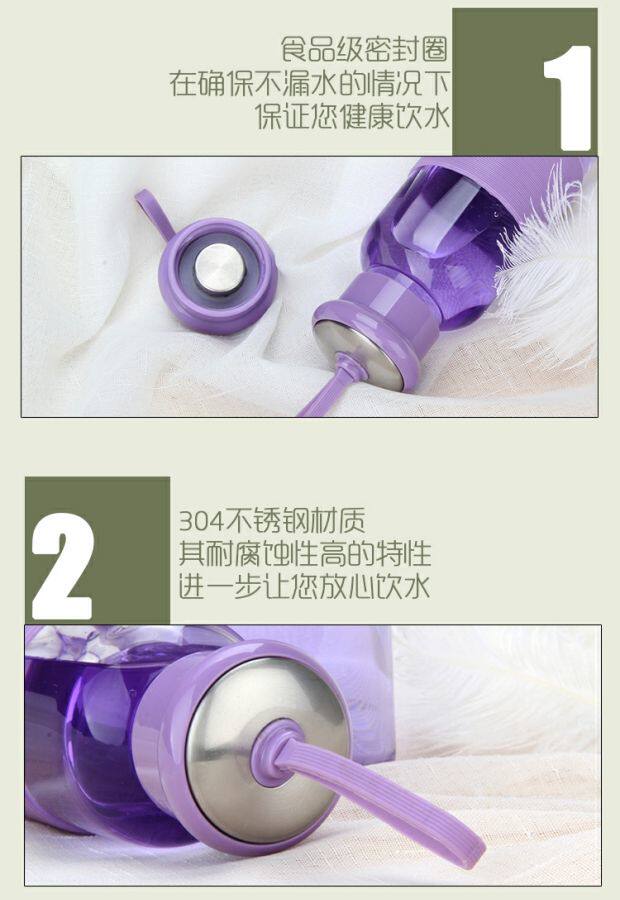 食品级密封圈
在确保不漏水的情况下
保证您健康饮水

1

2

304不锈钢材质
其耐腐蚀性高的特性
进一步让您放心饮水