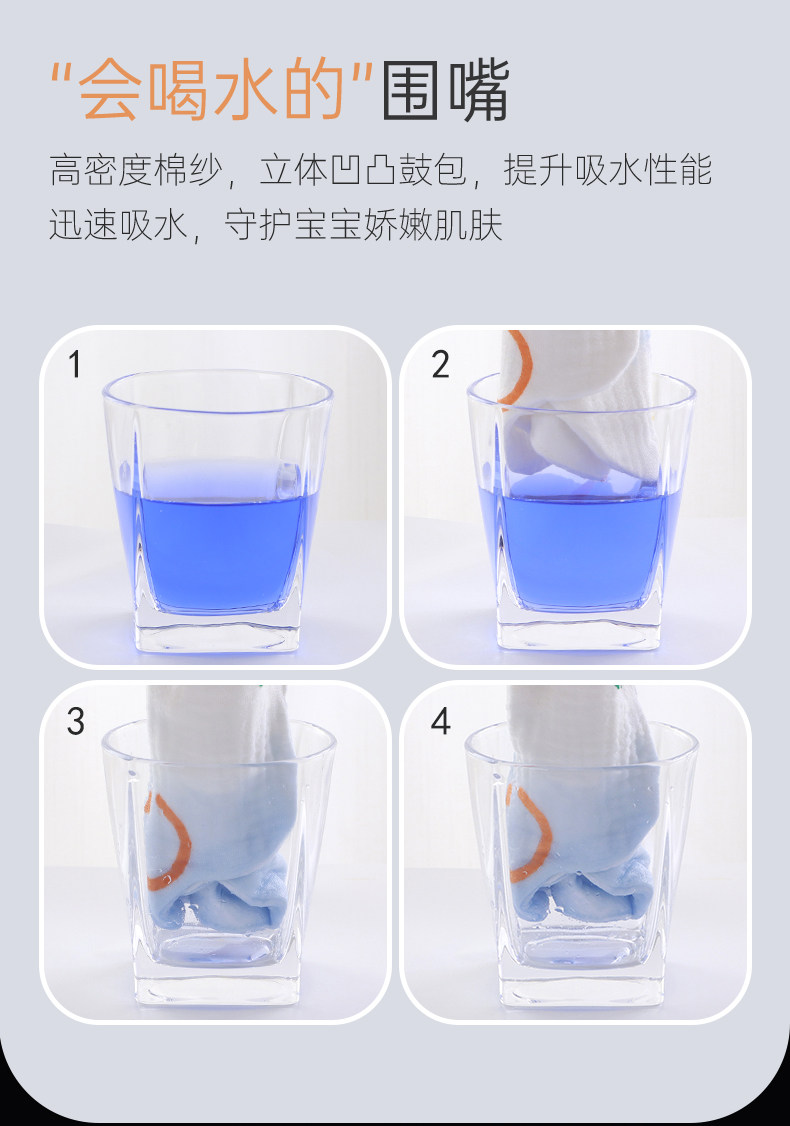 "会喝水的"围嘴

高密度棉纱，立体凹凸鼓包，提升吸水性能
迅速吸水，守护宝宝娇嫩肌肤

1

2

3

4