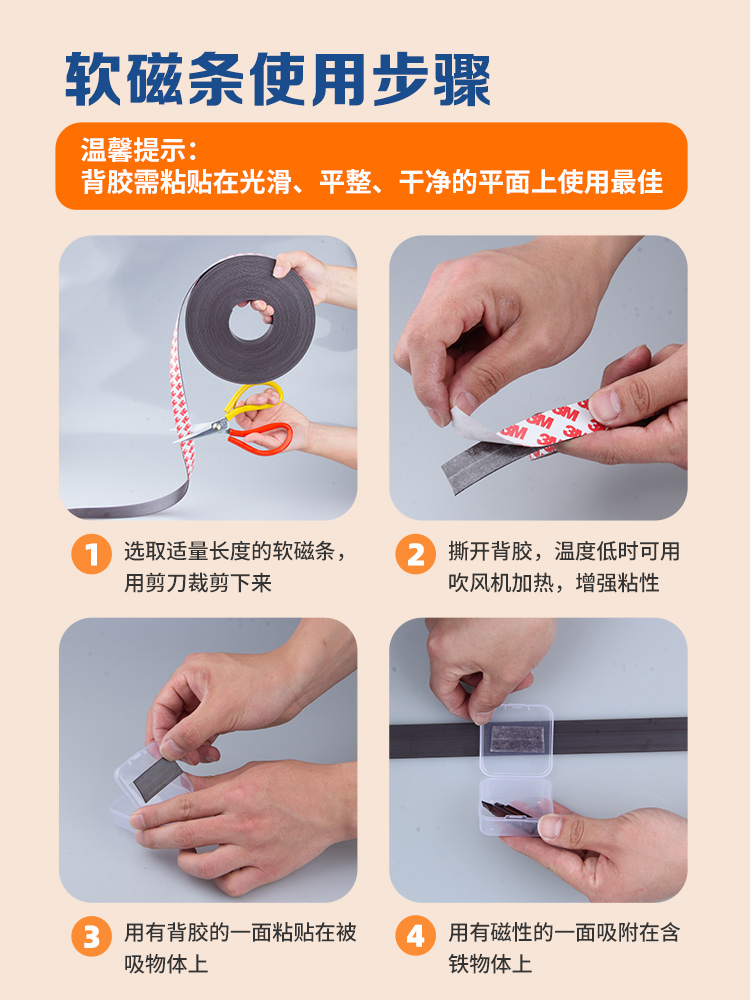 软磁条使用步骤

温馨提示：
背胶需粘贴在光滑、平整、干净的平面上使用最佳

3M 3M 3M

1 选取适量长度的软磁条，用剪刀裁剪下来

2 撕开背胶，温度低时可用吹风机加热，增强粘性

3 用有背胶的一面粘贴在被吸物体上

4 用有磁性的一面吸附在含铁物体上