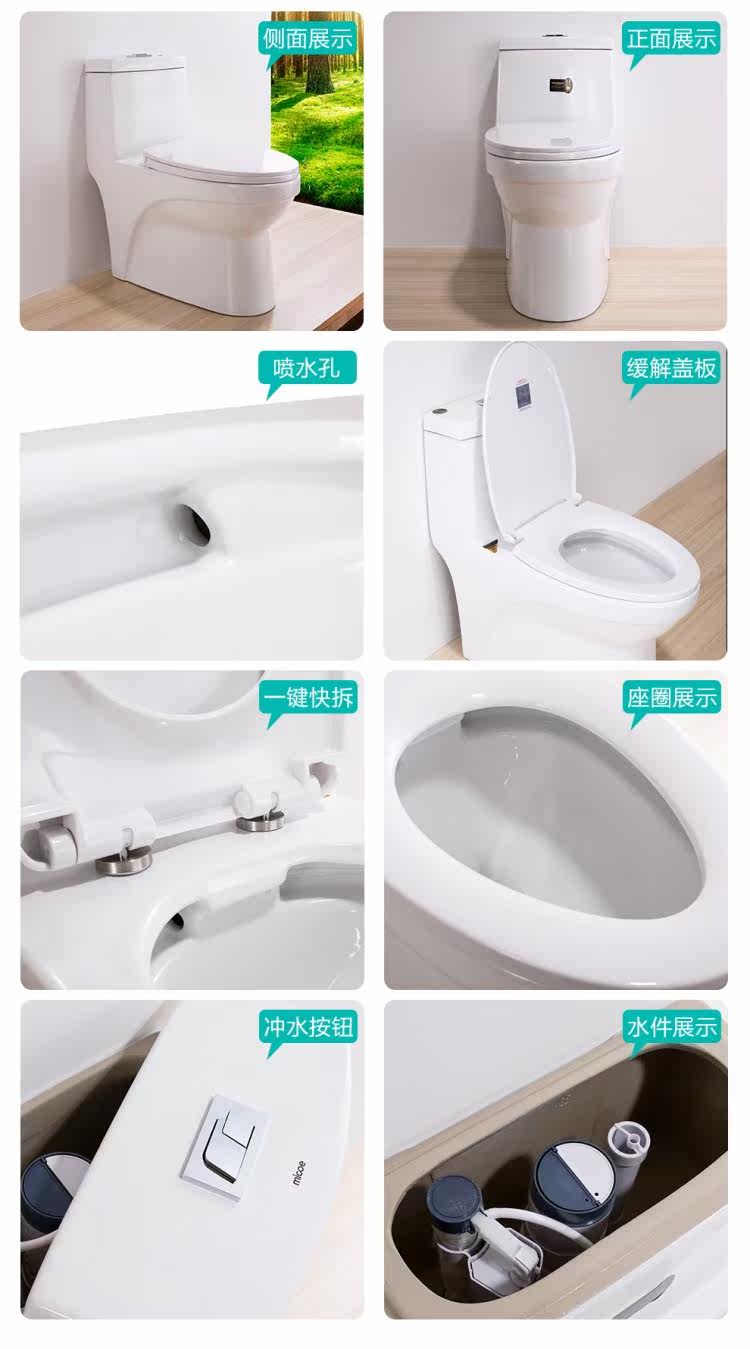 侧面展示

正面展示

喷水孔

缓解盖板

一键快拆

座圈展示

冲水按钮

micoe

水件展示