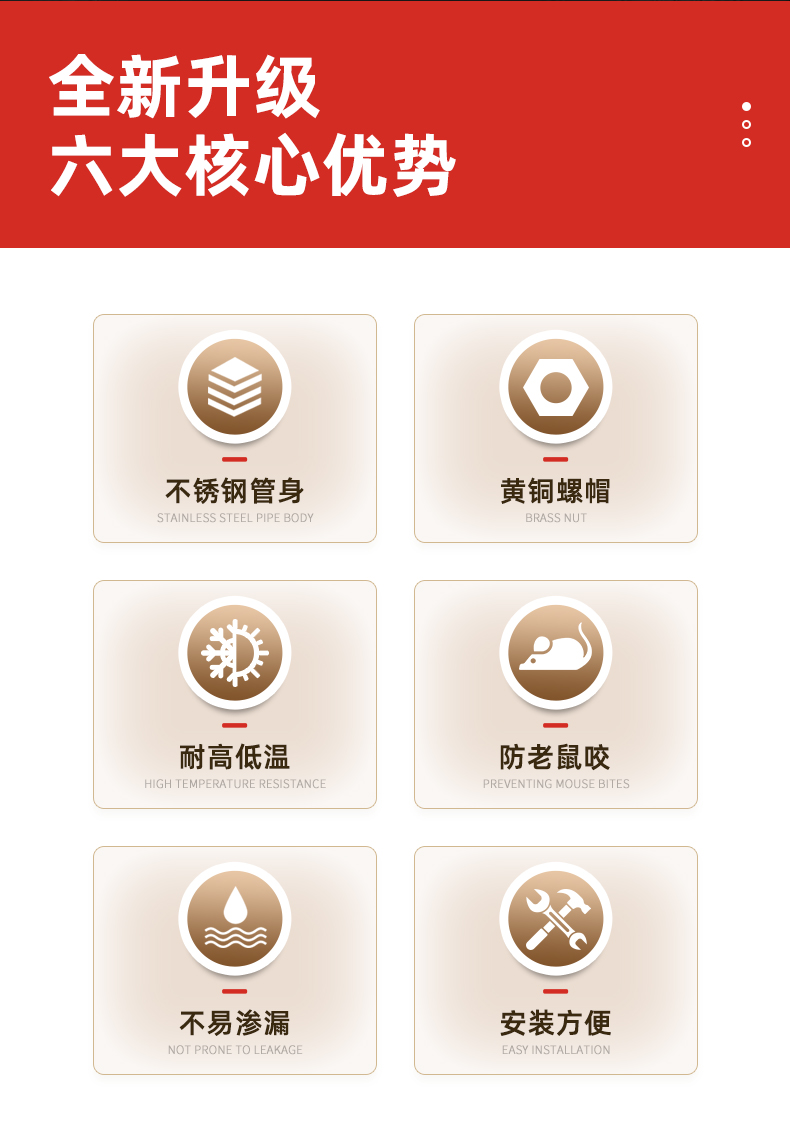 全新升级
六大核心优势

不锈钢管身
STAINLESS STEEL PIPE BODY

黄铜螺帽
BRASS NUT

耐高低温
HIGH TEMPERATURE RESISTANCE

防老鼠咬
PREVENTING MOUSE BITES

不易渗漏
NOT PRONE TO LEAKAGE

安装方便
EASY INSTALLATION