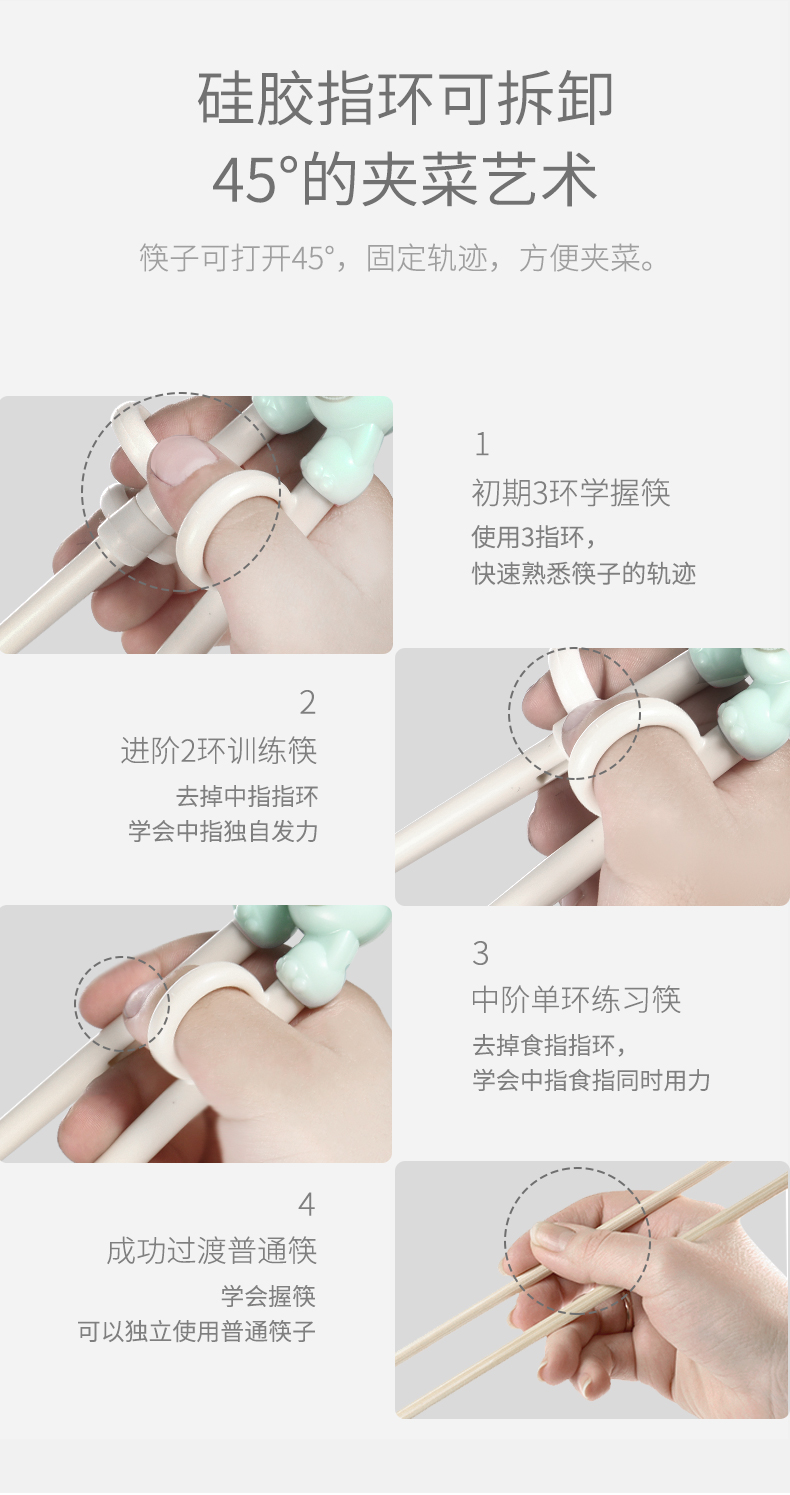 硅胶指环可拆卸
45°的夹菜艺术

筷子可打开45°，固定轨迹，方便夹菜。

1
初期3环学握筷
使用3指环，
快速熟悉筷子的轨迹

2
进阶2环训练筷
去掉中指指环
学会中指独自发力

3
中阶单环练习筷
去掉食指指环，
学会中指食指同时用力

4
成功过渡普通筷
学会握筷
可以独立使用普通筷子