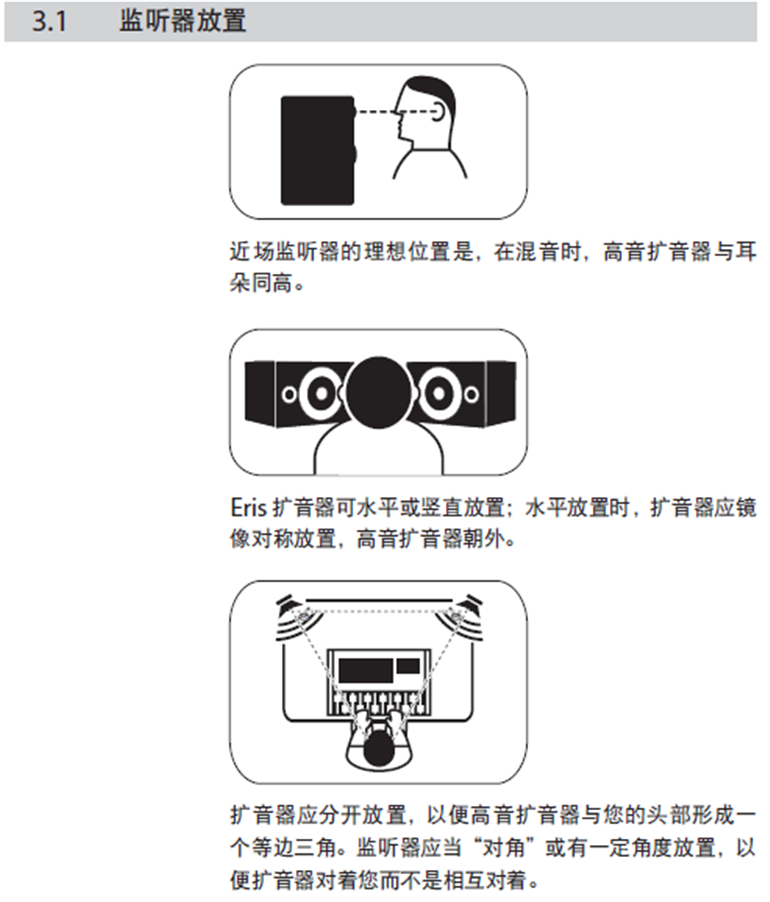 3.1 监听器放置

近场监听器的理想位置是，在混音时，高音扩音器与耳朵同高。

Eris 扩音器可水平或竖直放置；水平放置时，扩音器应镜像对称放置，高音扩音器朝外。

扩音器应分开放置，以便高音扩音器与您的头部形成一个等边三角。监听器应当“对角”或有一定角度放置，以便扩音器对着您而不是相互对着。