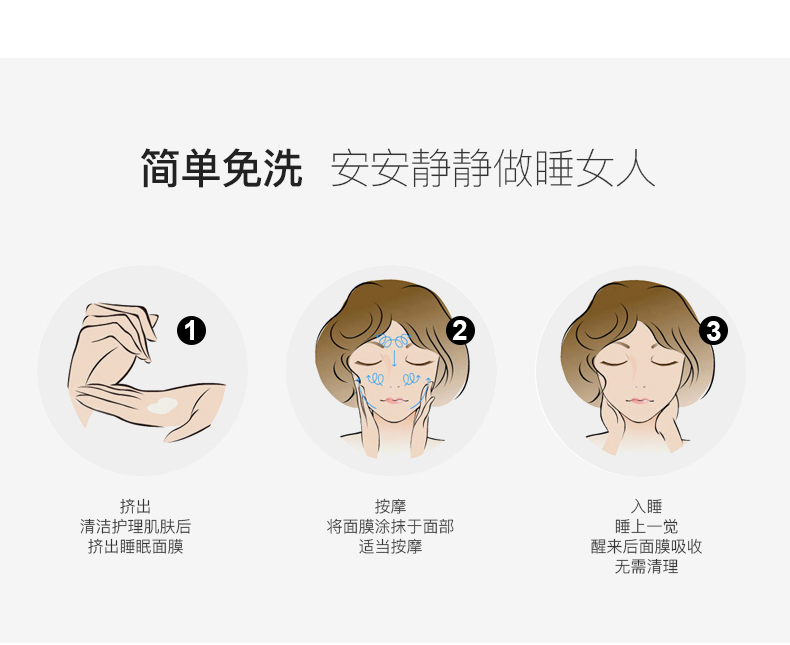 简单免洗 安安静静做睡女人

1

挤出
清洁护理肌肤后
挤出睡眠面膜

2

按摩
将面膜涂抹于面部
适当按摩

3

入睡
睡上一觉
醒来后面膜吸收
无需清理