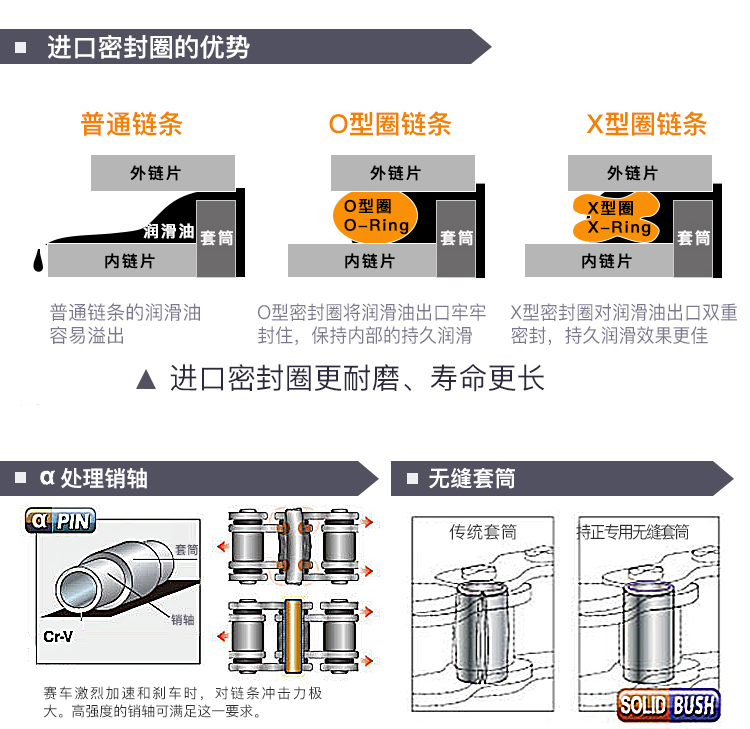 ■ 进口密封圈的优势

普通链条

外链片
润滑油
套筒
内链片

普通链条的润滑油容易溢出

O型圈链条

外链片
O型圈
O-Ring
套筒
内链片

O型密封圈将润滑油出口牢牢封住，保持内部的持久润滑

X型圈链条

外链片
X型圈
X-Ring
套筒
内链片

X型密封圈对润滑油出口双重密封，持久润滑效果更佳

▲ 进口密封圈更耐磨、寿命更长

■ α 处理销轴

α PIN
套筒
销轴
Cr-V

赛车激烈加速和刹车时，对链条冲击力极大。高强度的销轴可满足这一要求。

■ 无缝套筒

传统套筒
持正专用无缝套筒
SOLID BUSH