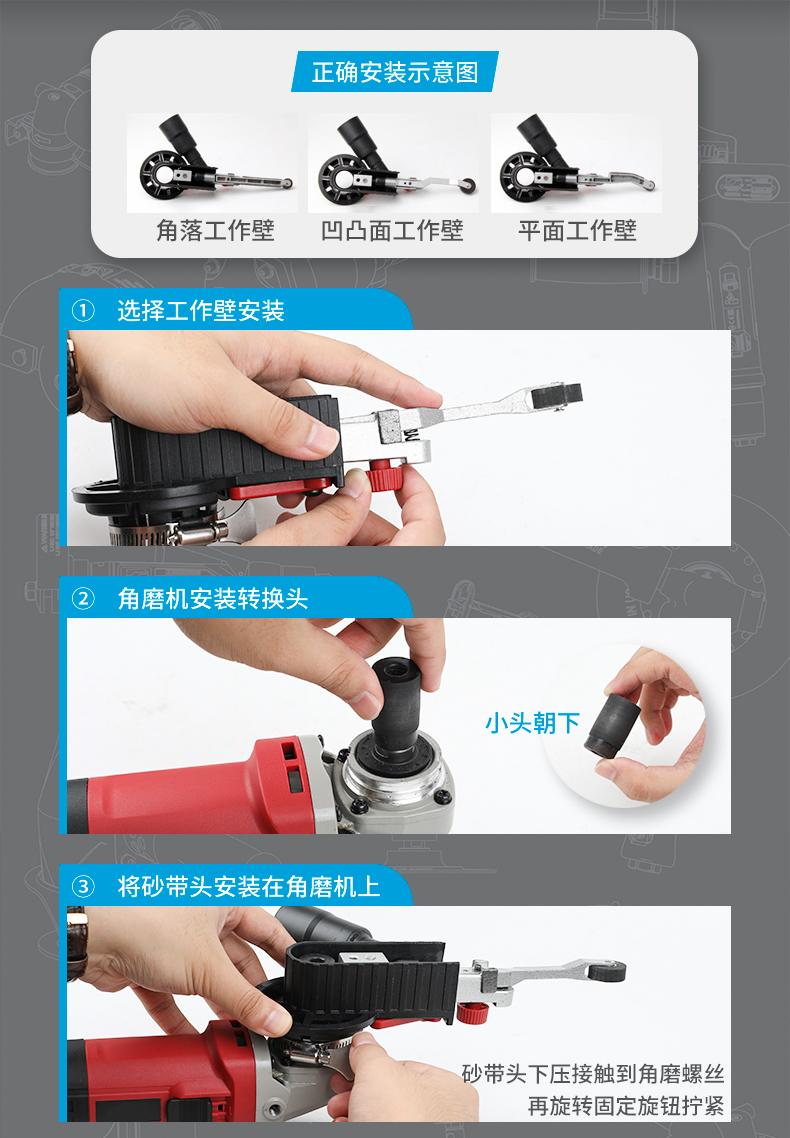 正确安装示意图

角落工作壁

凹凸面工作壁

平面工作壁

① 选择工作壁安装

② 角磨机安装转换头

小头朝下

③ 将砂带头安装在角磨机上

砂带头下压接触到角磨螺丝
再旋转固定旋钮拧紧