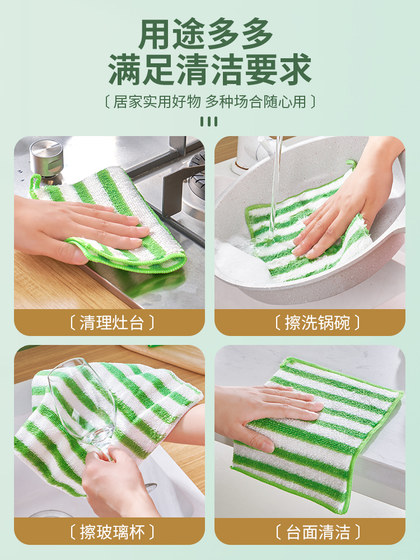 用途多多
满足清洁要求

〔居家实用好物 多种场合随心用〕

〔清理灶台〕

〔擦洗锅碗〕

〔擦玻璃杯〕

〔台面清洁〕