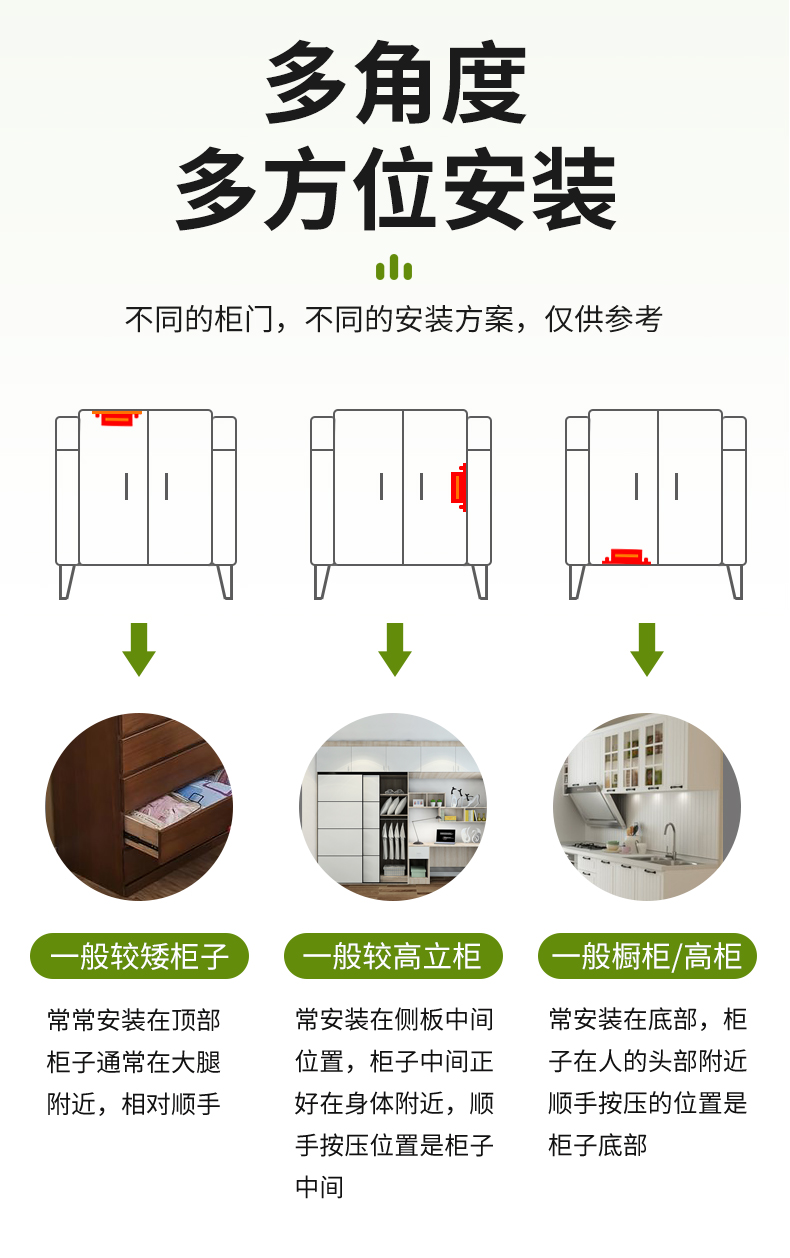 多角度
多方位安装

不同的柜门，不同的安装方案，仅供参考

一般较矮柜子

常常安装在顶部柜子通常在大腿附近，相对顺手

一般较高立柜

常安装在侧板中间位置，柜子中间正好在身体附近，顺手按压位置是柜子中间

一般橱柜/高柜

常安装在底部，柜子在人的头部附近顺手按压的位置是柜子底部