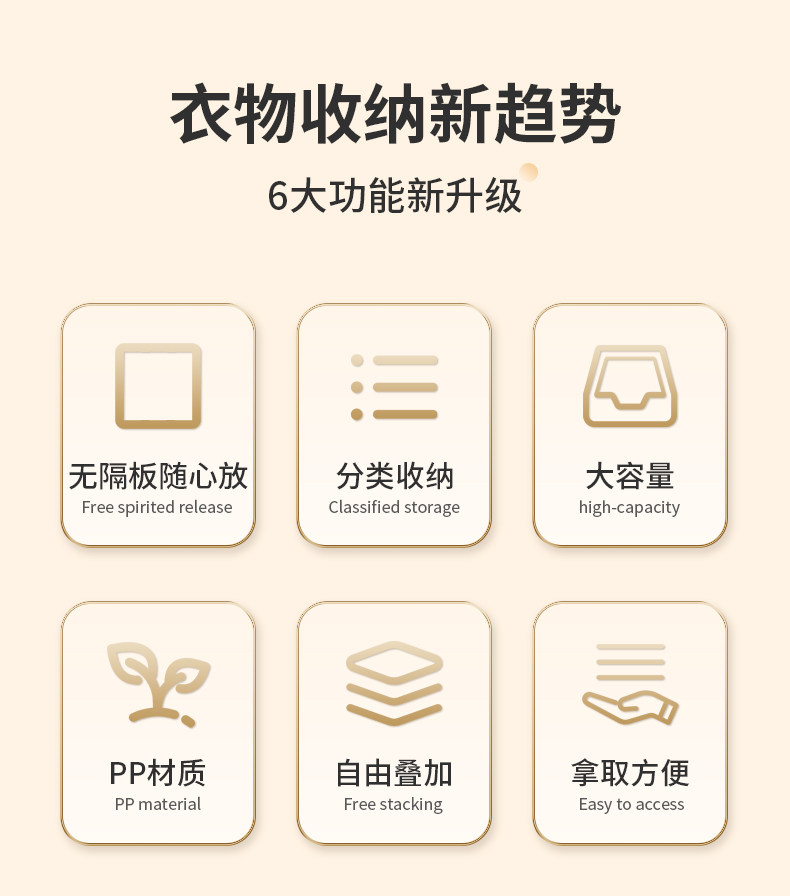 衣物收纳新趋势

6大功能新升级

无隔板随心放
Free spirited release

分类收纳
Classified storage

大容量
high-capacity

PP材质
PP material

自由叠加
Free stacking

拿取方便
Easy to access