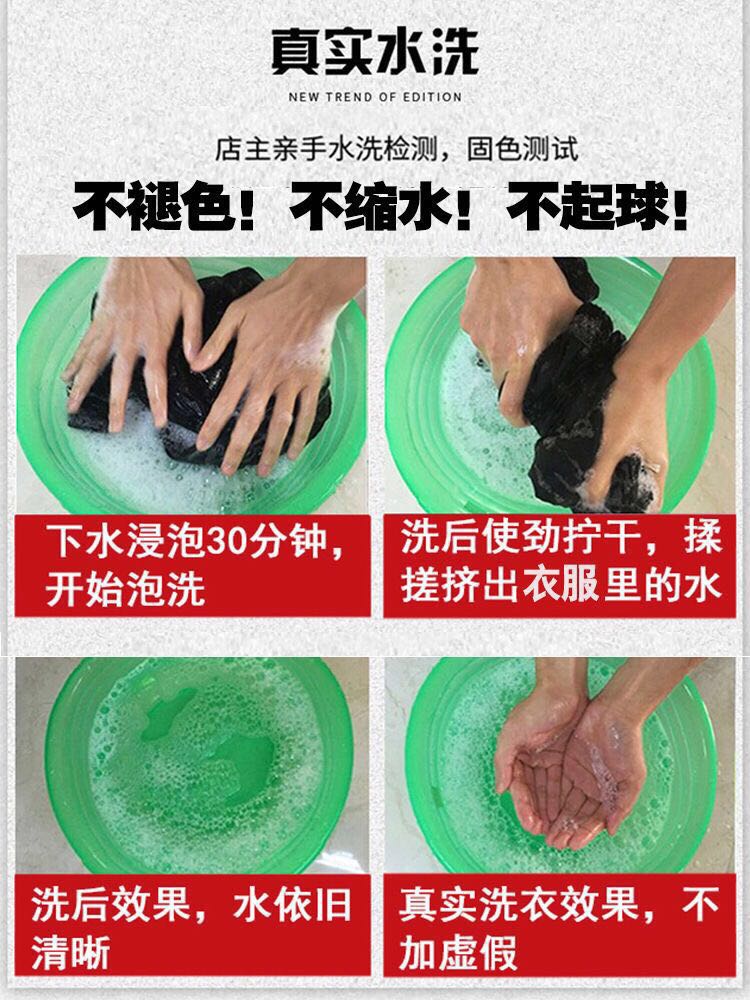 真实水洗

NEW TREND OF EDITION

店主亲手水洗检测，固色测试

不褪色！不缩水！不起球！

下水浸泡30分钟，开始泡洗

洗后使劲拧干，揉搓挤出衣服里的水

洗后效果，水依旧清晰

真实洗衣效果，不加虚假