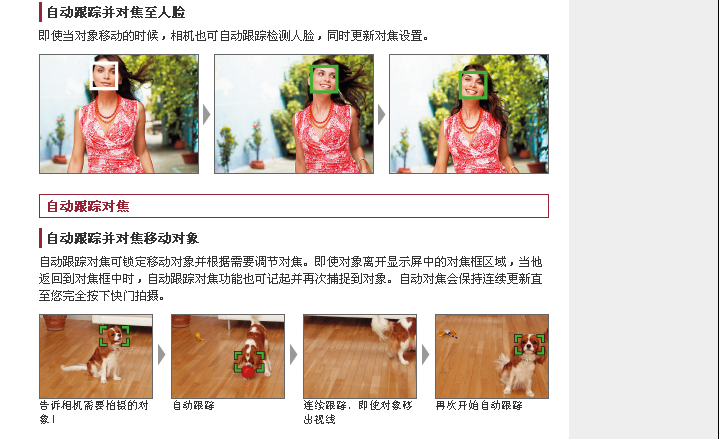 自动跟踪并对焦至人脸

即使当对象移动的时候，相机也可自动跟踪检测人脸，同时更新对焦设置。

自动跟踪对焦

自动跟踪并对焦移动对象

自动跟踪对焦可锁定移动对象并根据需要调节对焦。即使对象离开显示屏中的对焦框区域，当他返回到对焦框中时，自动跟踪对焦功能也可记起并再次捕捉到对象。自动对焦会保持连续更新直至您完全按下快门拍摄。

告诉相机需要拍摄的对象！

自动跟踪

连续跟踪，即使对象移出视线

再次开始自动跟踪