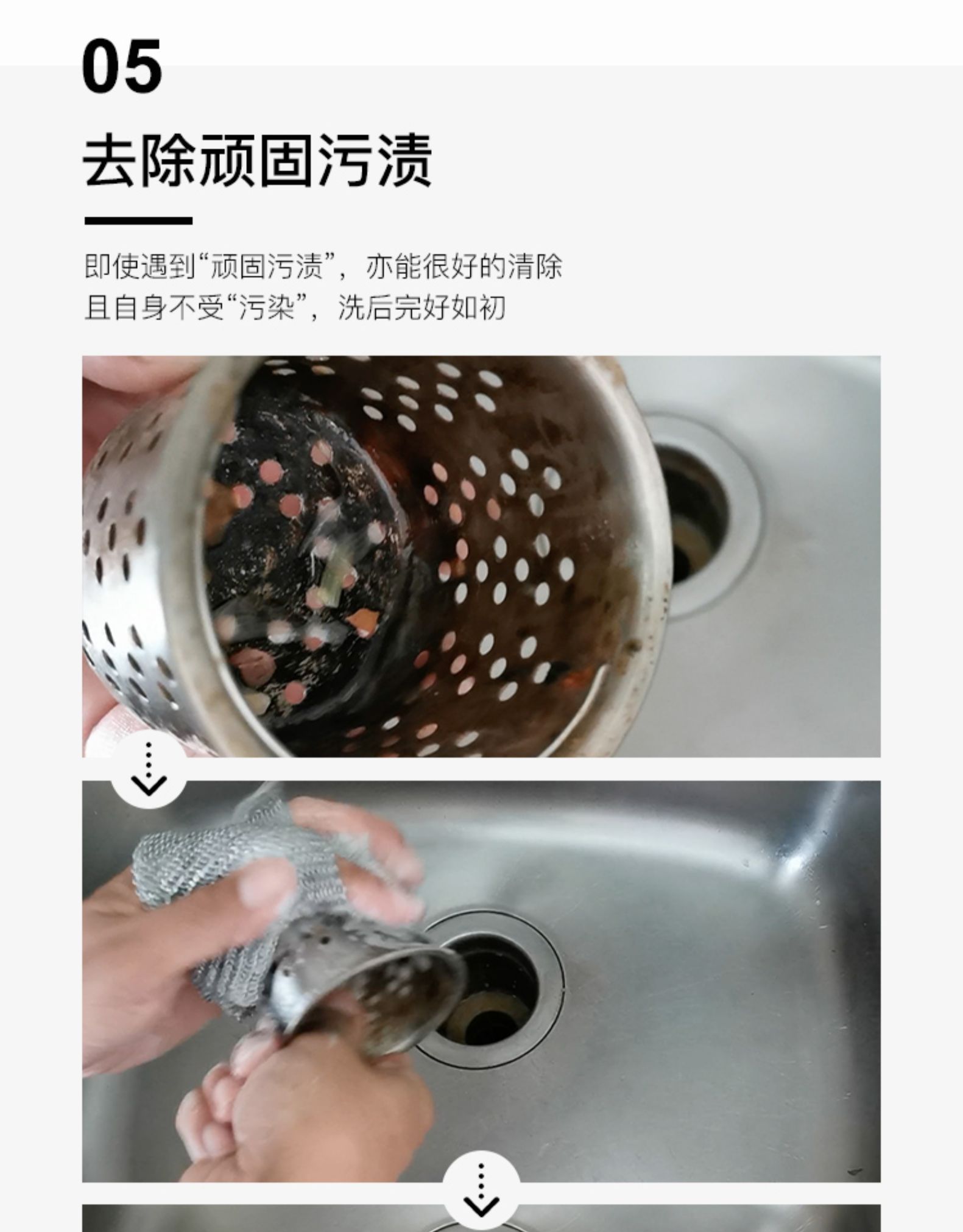 05

去除顽固污渍

即使遇到“顽固污渍”，亦能很好的清除
且自身不受“污染”，洗后完好如初