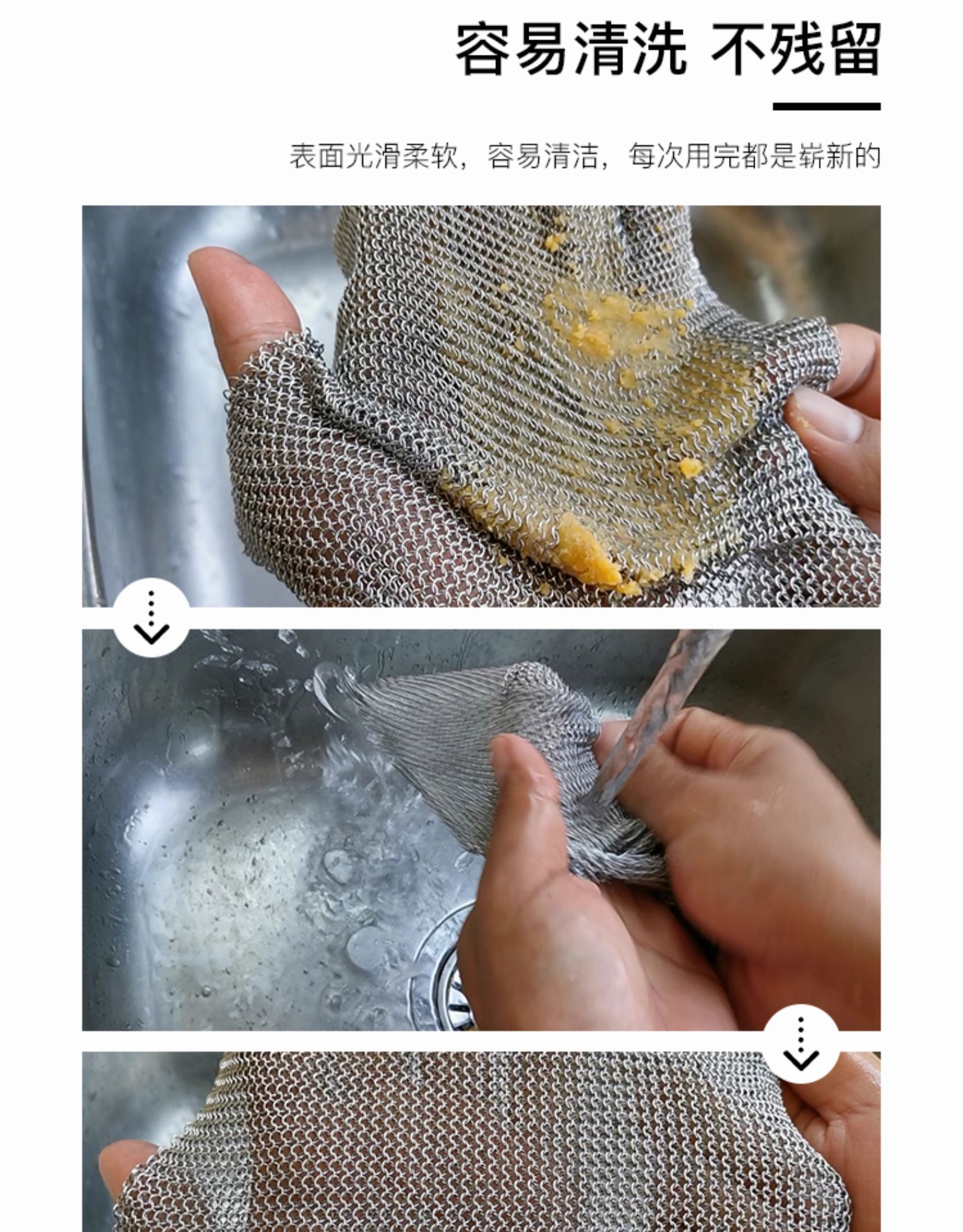 容易清洗 不残留

表面光滑柔软，容易清洁，每次用完都是崭新的