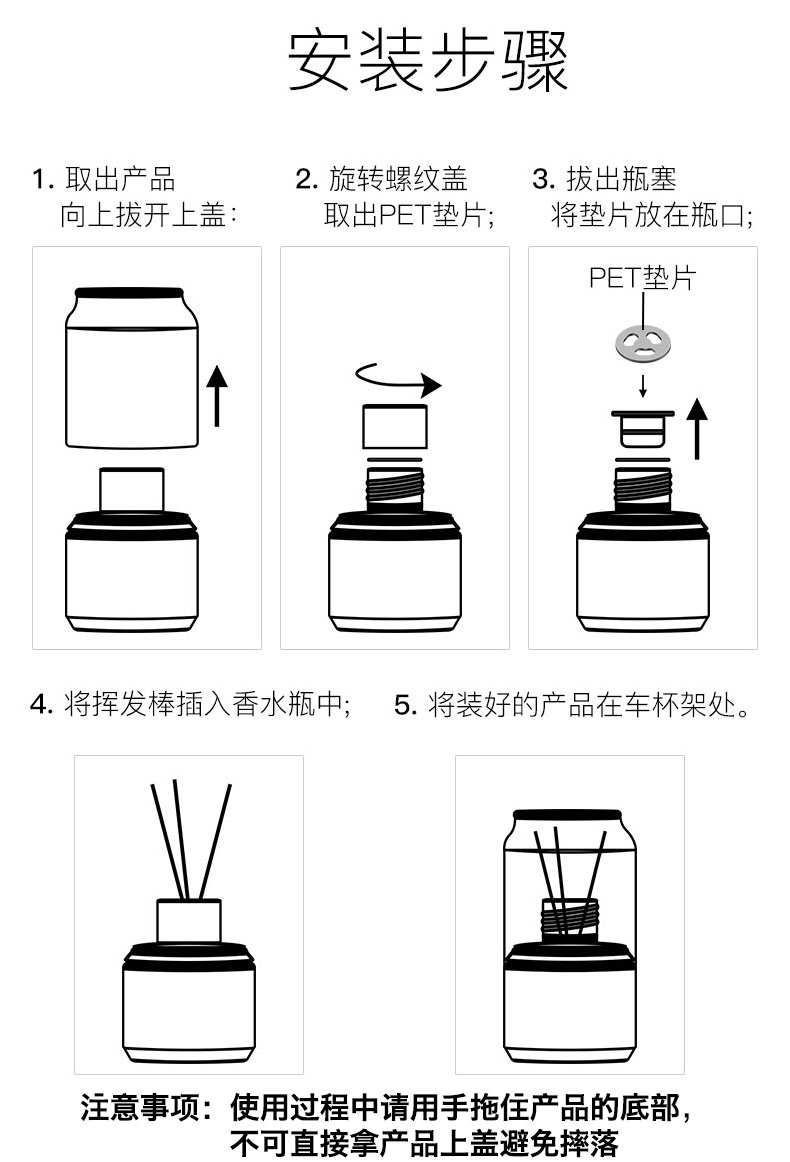 安装步骤

1. 取出产品
向上拔开上盖:

2. 旋转螺纹盖
取出PET垫片;

3. 拔出瓶塞
将垫片放在瓶口;

PET垫片

4. 将挥发棒插入香水瓶中;

5. 将装好的产品在车杯架处。

注意事项: 使用过程中请用手拖住产品的底部,
不可直接拿产品上盖避免摔落