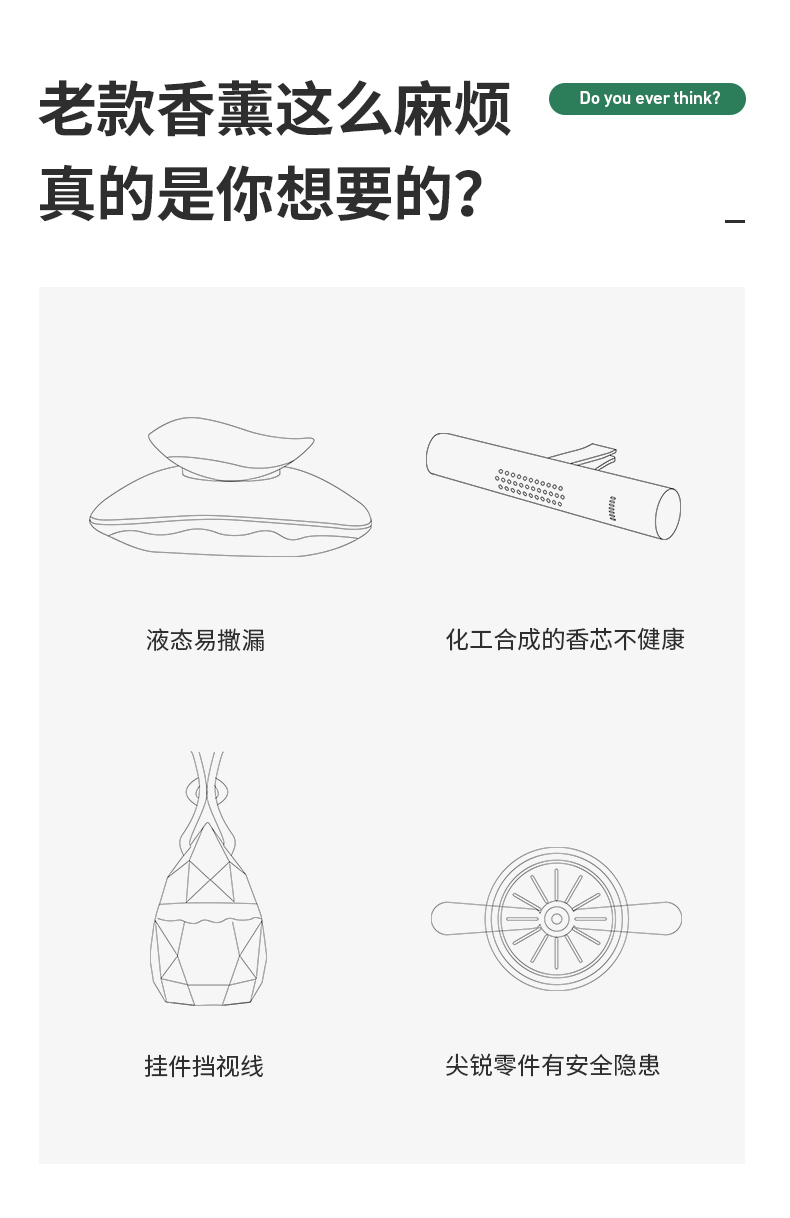 老款香薰这么麻烦
真的是你想要的？

Do you ever think?

液态易撒漏

化工合成的香芯不健康

挂件挡视线

尖锐零件有安全隐患