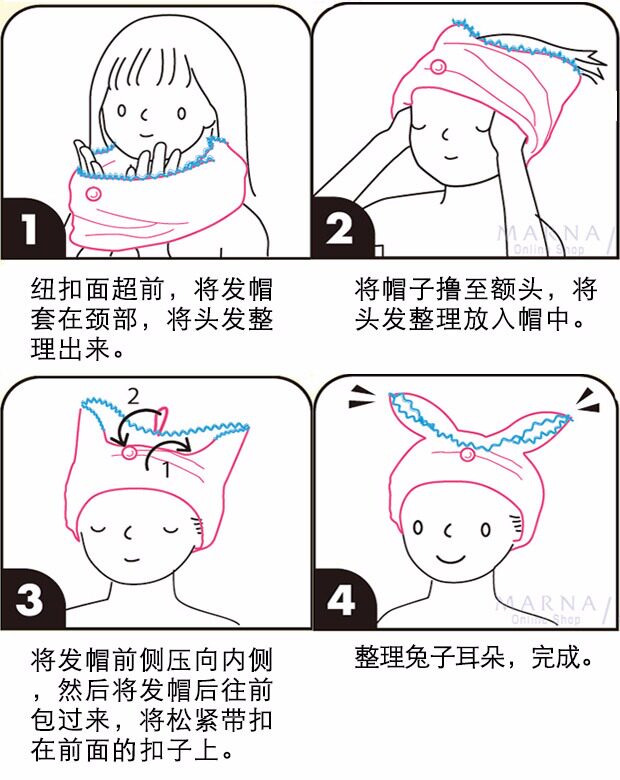 1

纽扣面超前，将发帽套在颈部，将头发整理出来。

2

MARNA Online Shop

将帽子撸至额头，将头发整理放入帽中。

2
1

3

将发帽前侧压向内侧，然后将发帽后往前包过来，将松紧带扣在前面的扣子上。

4

MARNA Online Shop

整理兔子耳朵，完成。