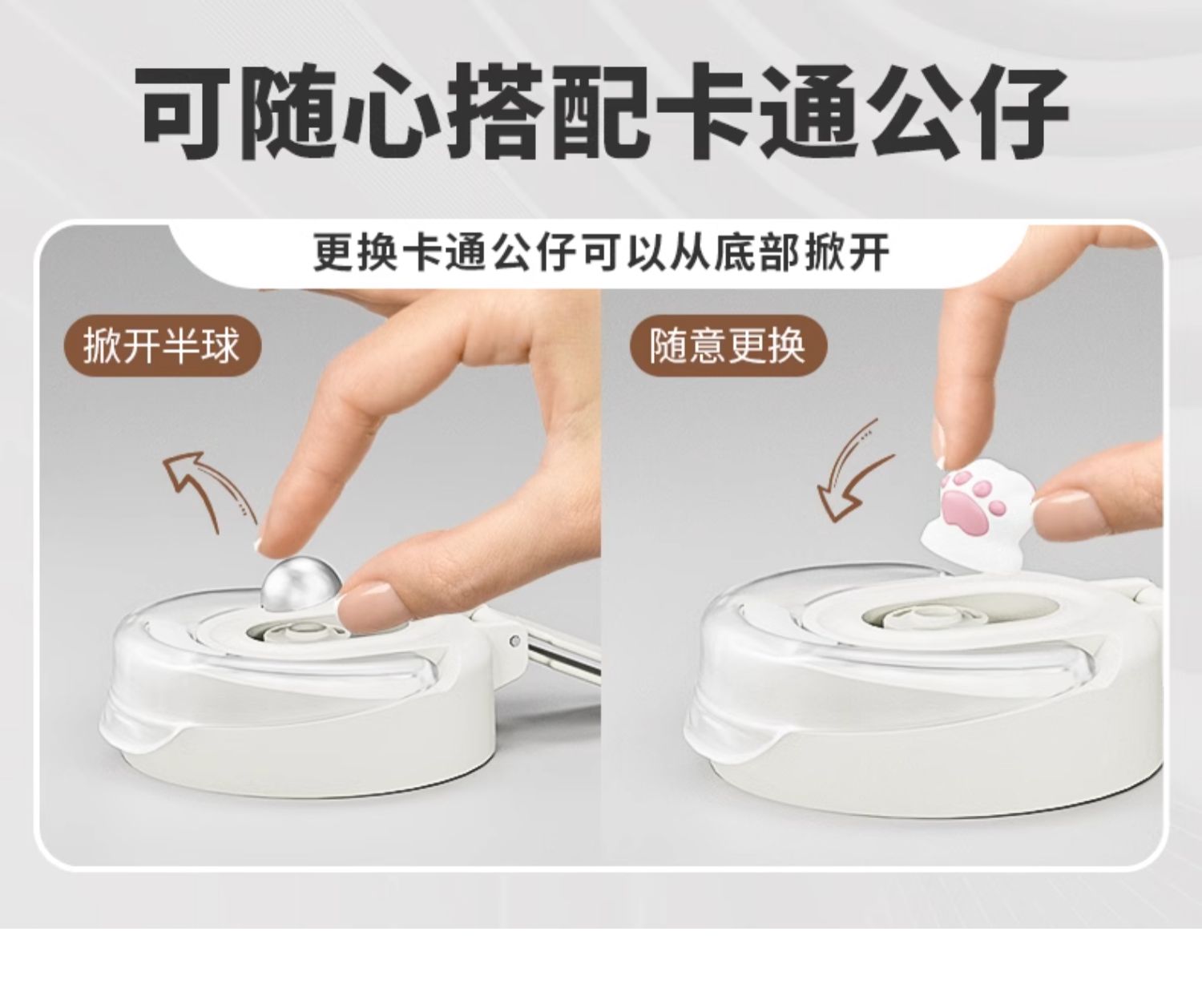 可随心搭配卡通公仔

更换卡通公仔可以从底部掀开

掀开半球

随意更换