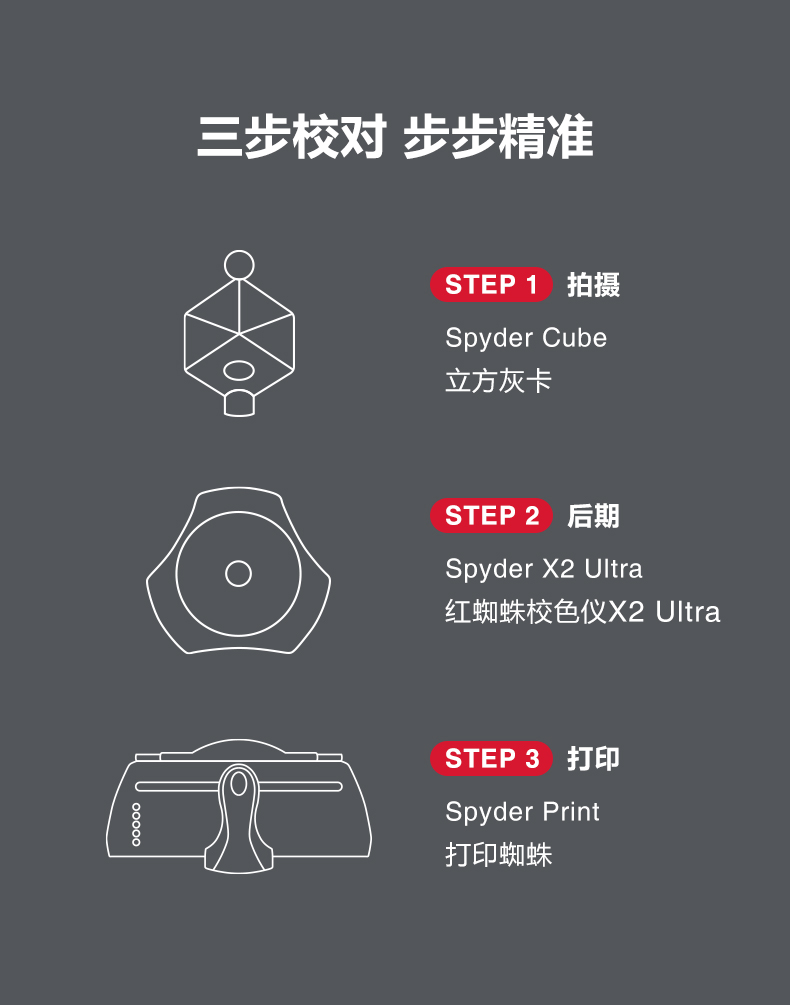 三步校对 步步精准

STEP 1 拍摄
Spyder Cube
立方灰卡

STEP 2 后期
Spyder X2 Ultra
红蜘蛛校色仪X2 Ultra

STEP 3 打印
Spyder Print
打印蜘蛛