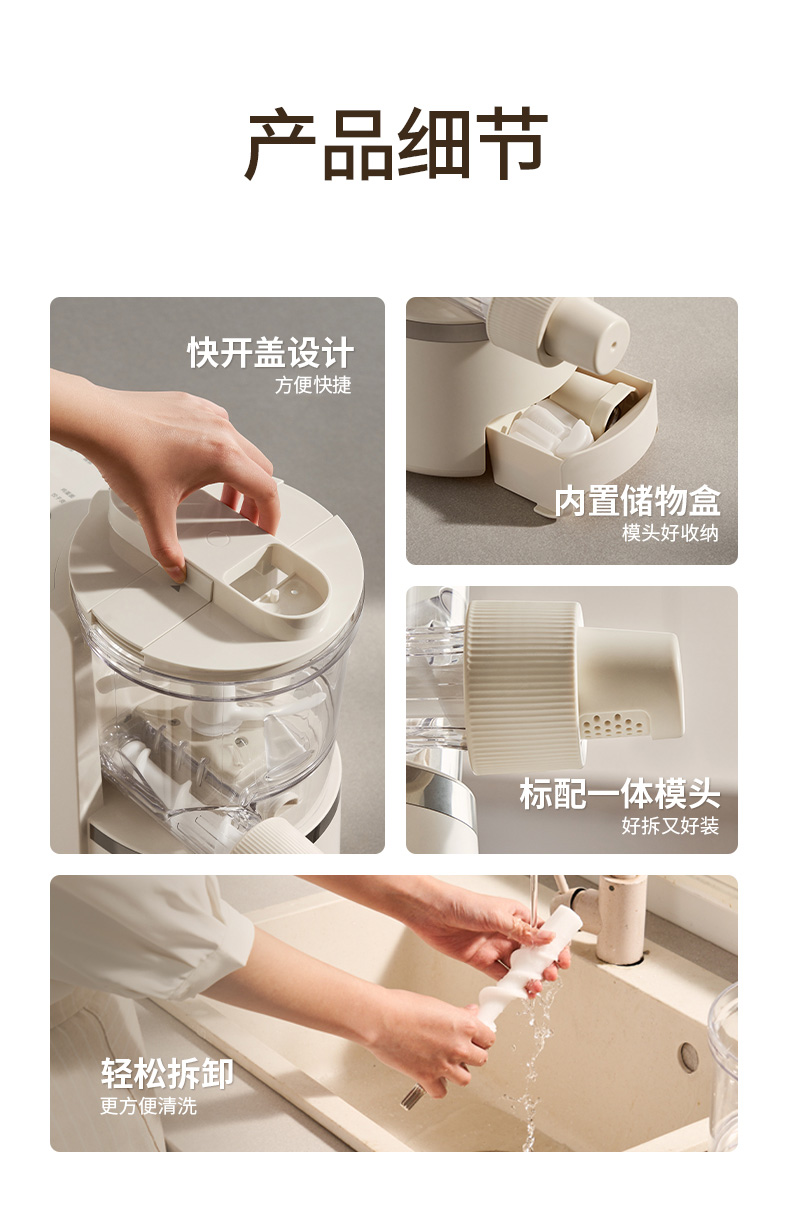 产品细节

快开盖设计
方便快捷

内置储物盒
模头好收纳

标配一体模头
好拆又好装

轻松拆卸
更方便清洗