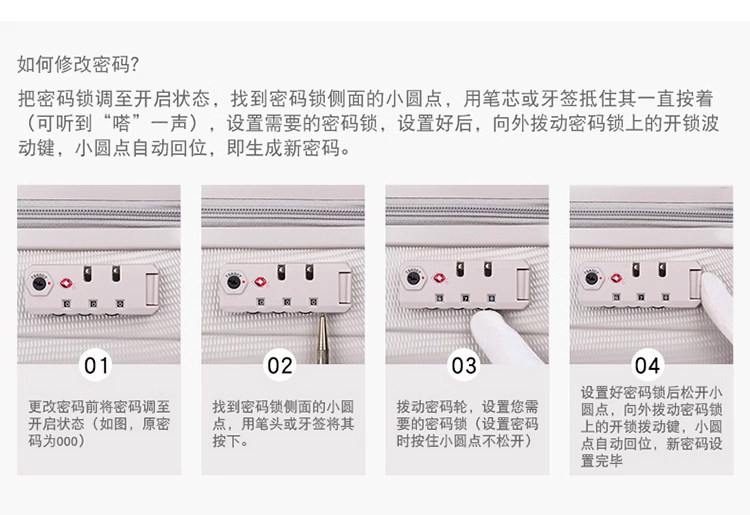 如何修改密码?

把密码锁调至开启状态，找到密码锁侧面的小圆点，用笔芯或牙签抵住其一直按着（可听到“嗒”一声），设置需要的密码锁，设置好后，向外拨动密码锁上的开锁波动键，小圆点自动回位，即生成新密码。

01

更改密码前将密码调至开启状态（如图，原密码为000）

02

找到密码锁侧面的小圆点，用笔头或牙签将其按下。

03

拨动密码轮，设置您需要的密码锁（设置密码时按住小圆点不松开）

04

设置好密码锁后松开小圆点，向外拨动密码锁上的开锁拨动键，小圆点自动回位，新密码设置完毕