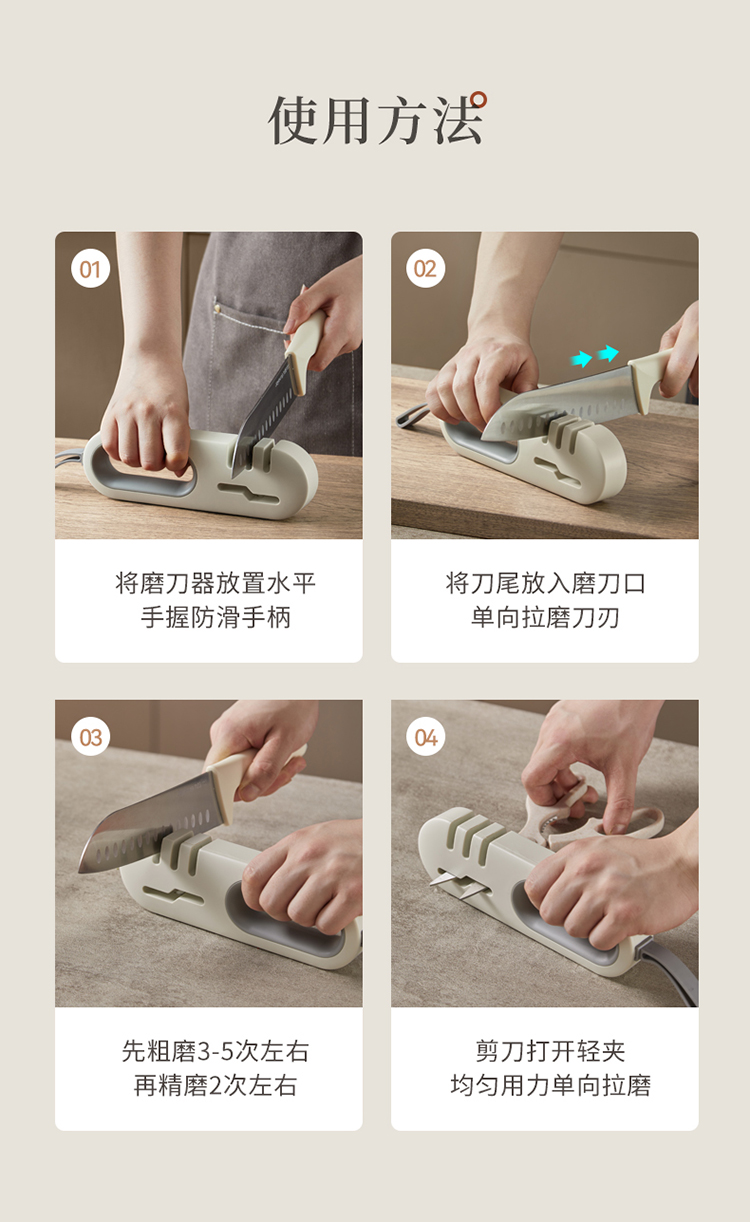 使用方法

01

将磨刀器放置水平
手握防滑手柄

02

将刀尾放入磨刀口
单向拉磨刀刃

03

先粗磨3-5次左右
再精磨2次左右

04

剪刀打开轻夹
均匀用力单向拉磨