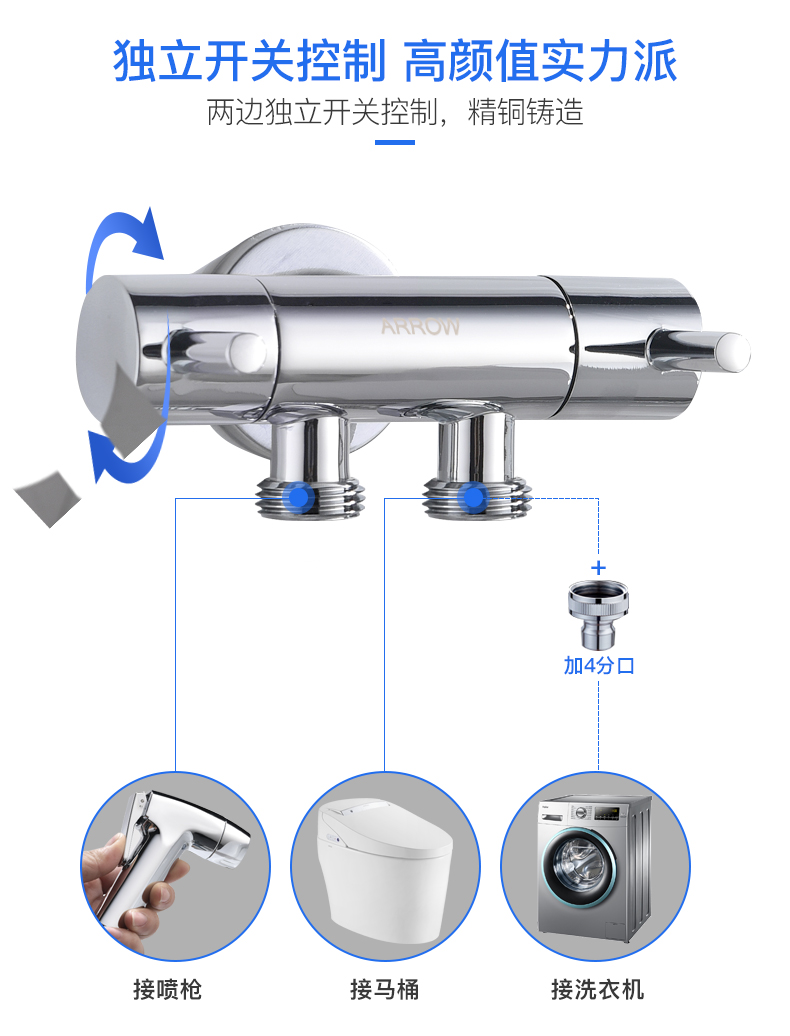 独立开关控制 高颜值实力派

两边独立开关控制，精铜铸造

ARROW

+

加4分口

接喷枪

接马桶

接洗衣机