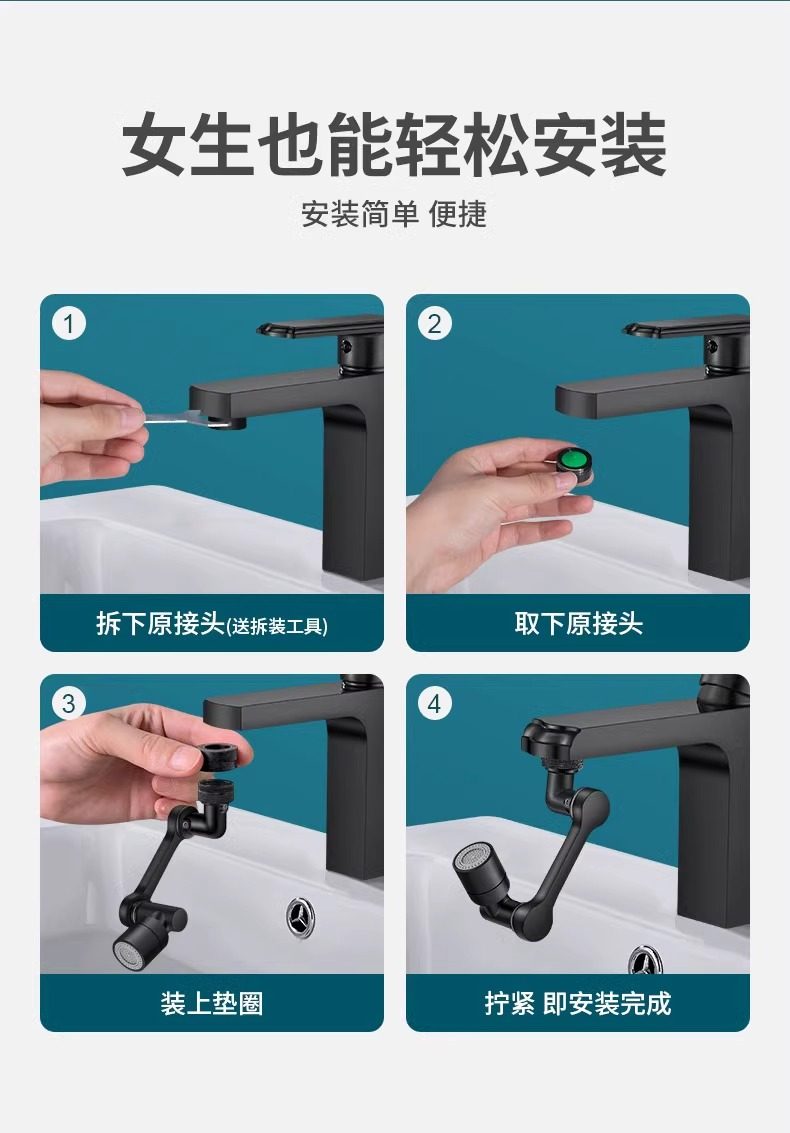 女生也能轻松安装

安装简单 便捷

1

拆下原接头(送拆装工具)

2

取下原接头

3

装上垫圈

4

拧紧 即安装完成