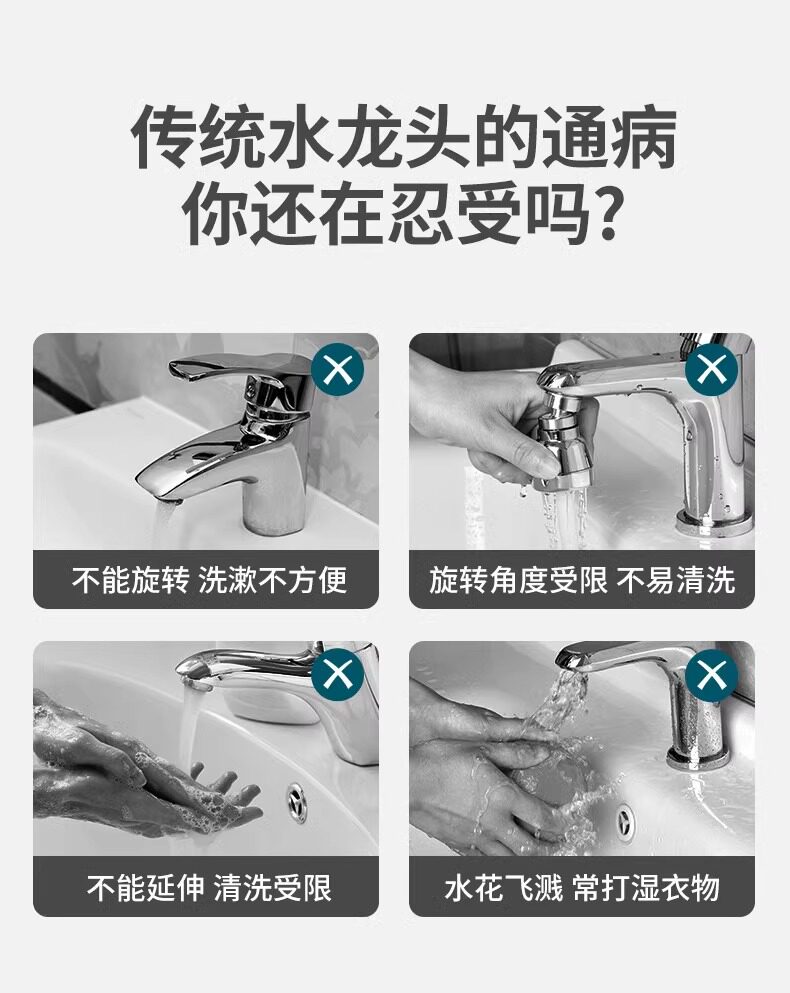 传统水龙头的通病
你还在忍受吗?

不能旋转 洗漱不方便

旋转角度受限 不易清洗

不能延伸 清洗受限

水花飞溅 常打湿衣物